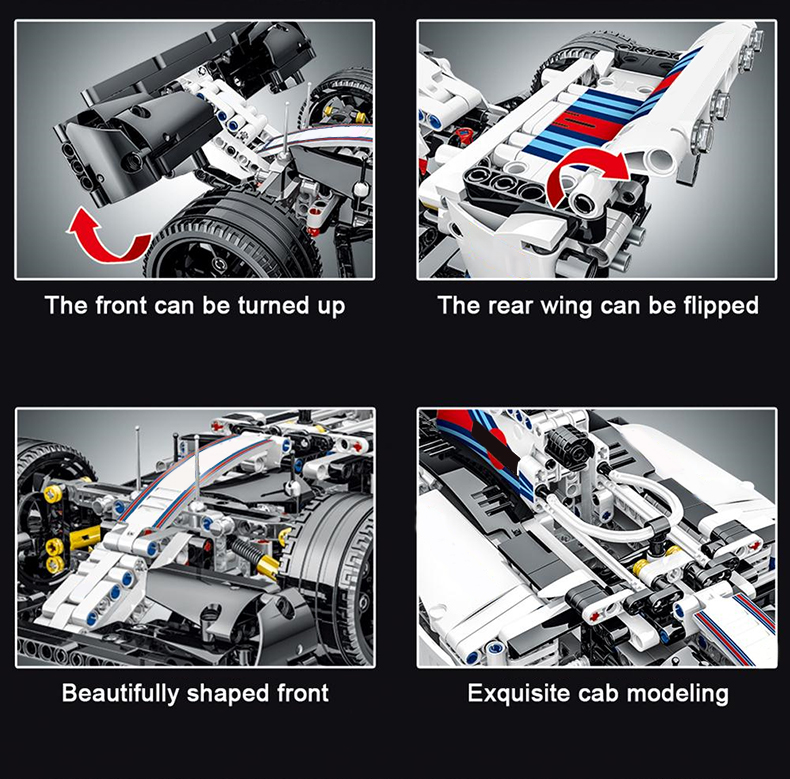 The front can be turned up

The rear wing can be flipped

Beautifully shaped front

Exquisite cab modeling