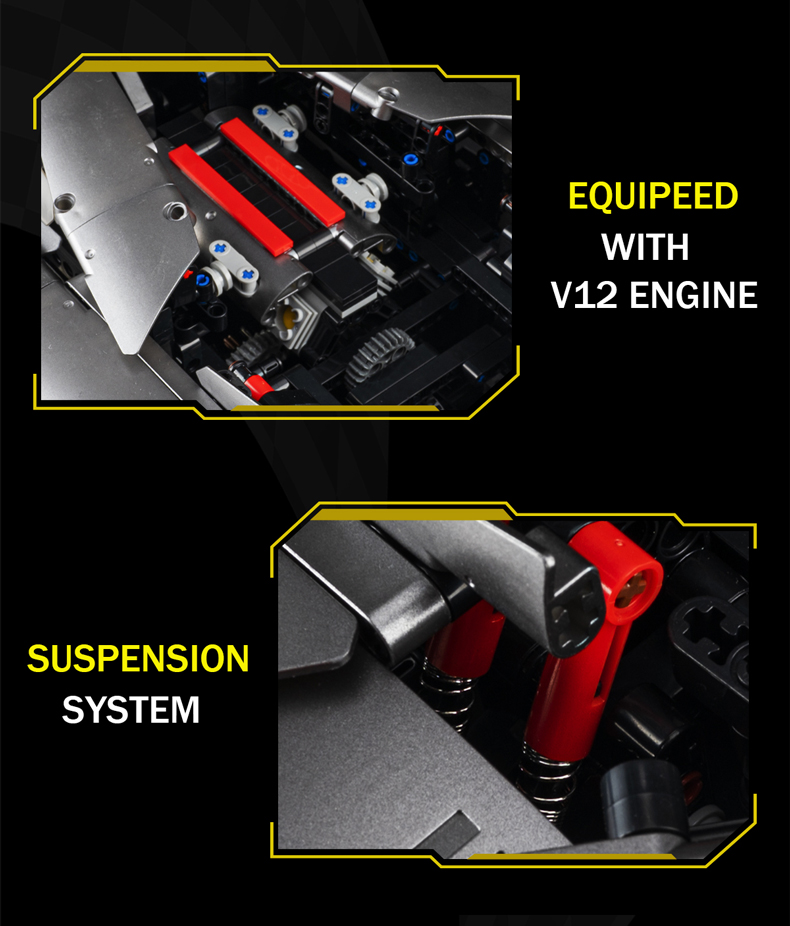 EQUIPEED
WITH
V12 ENGINE

SUSPENSION
SYSTEM