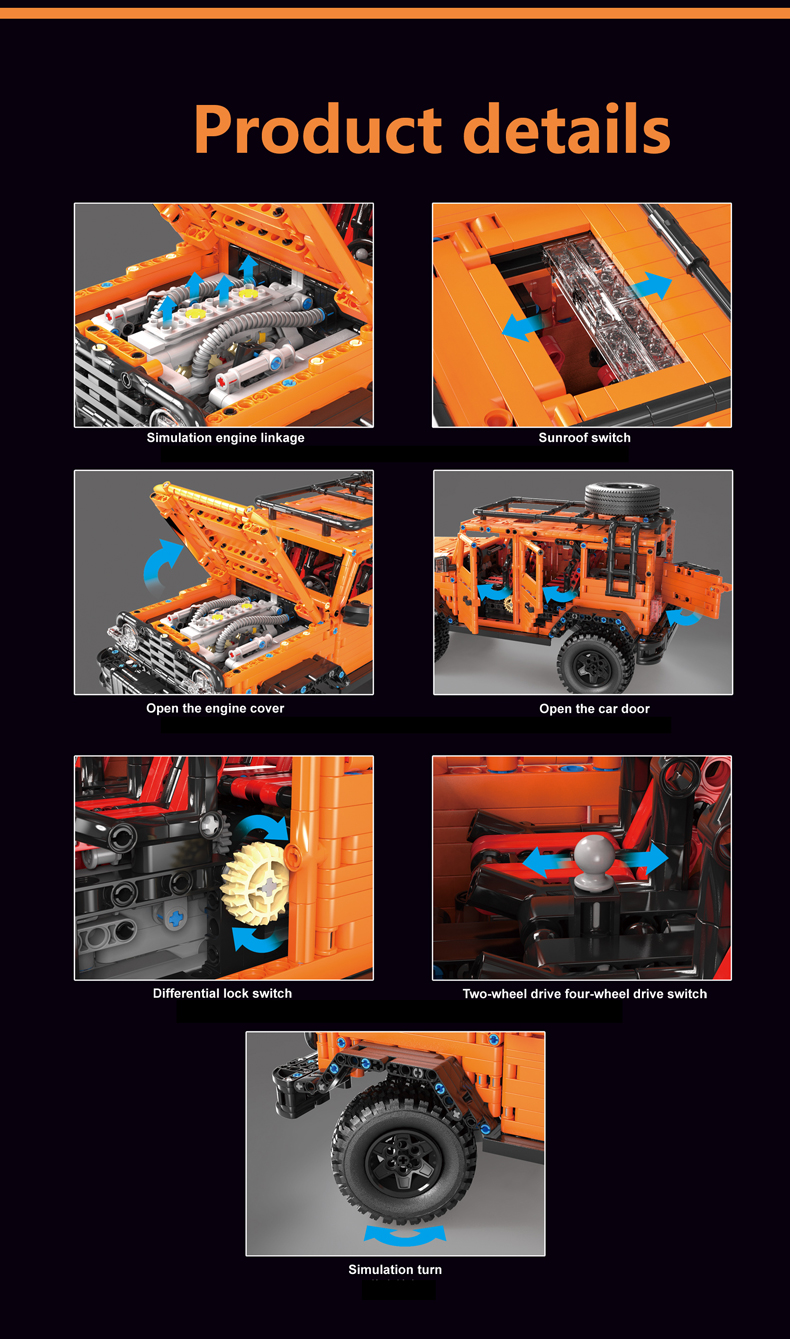 Product details

Simulation engine linkage

Sunroof switch

Open the engine cover

Open the car door

Differential lock switch

Two-wheel drive four-wheel drive switch

Simulation turn