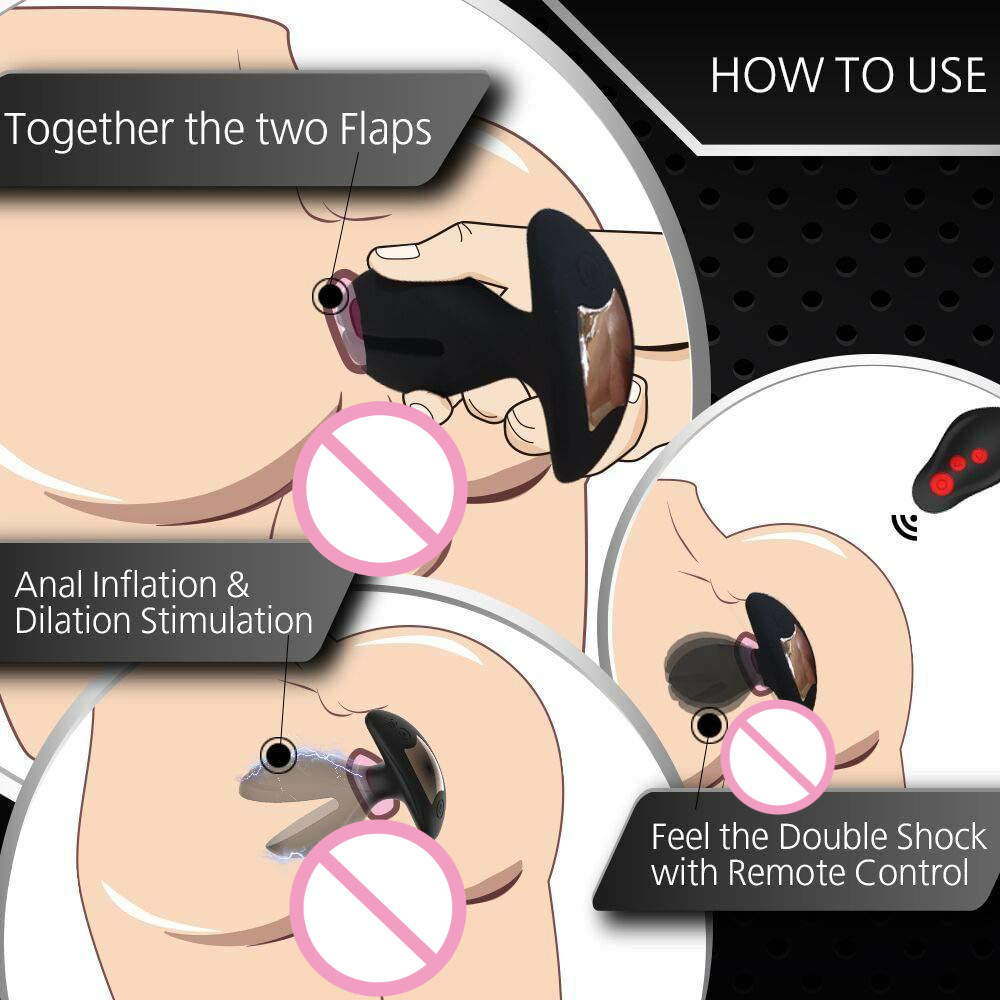 HOW TO USE

Together the two Flaps

Anal Inflation & Dilation Stimulation

Feel the Double Shock with Remote Control