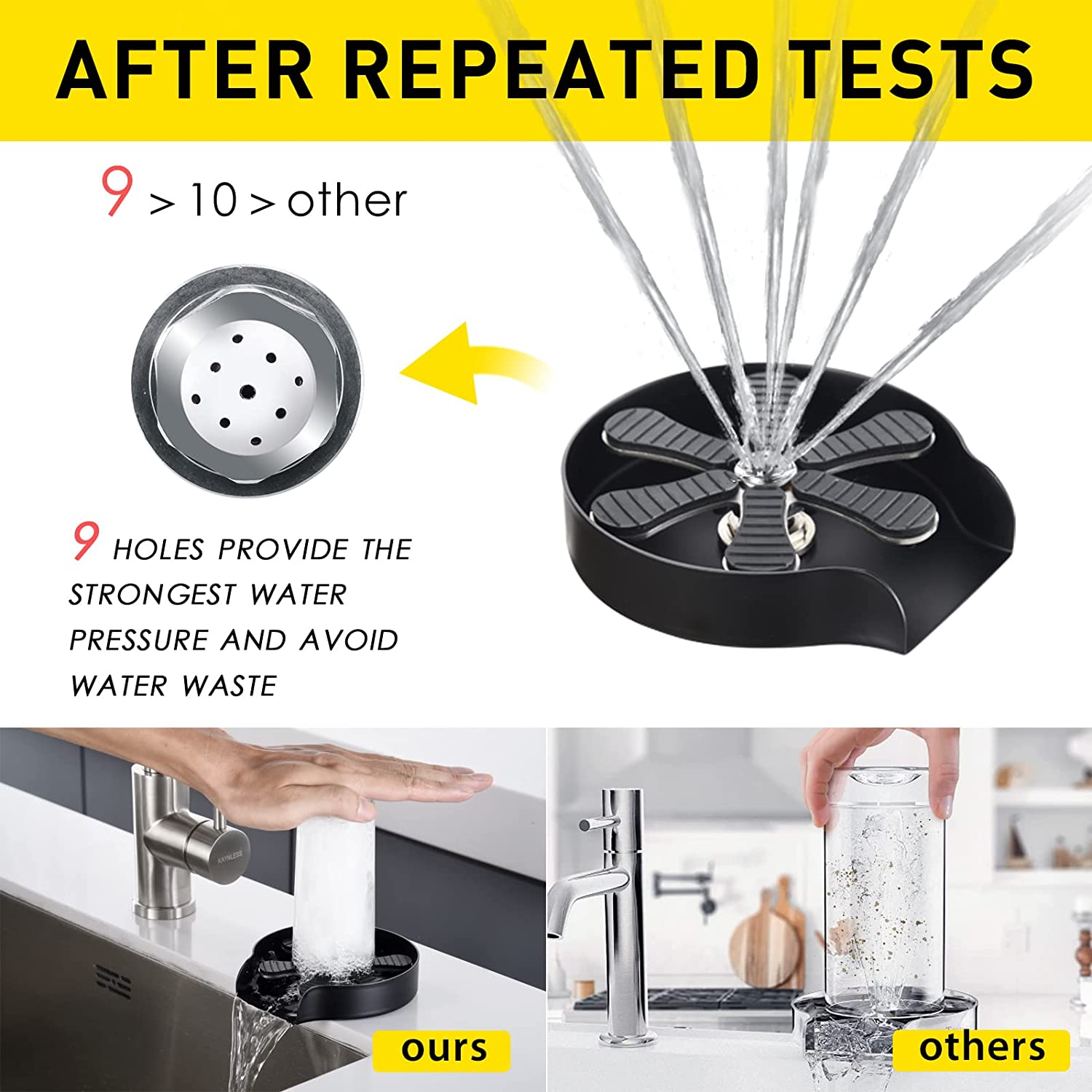 AFTER REPEATED TESTS

9 > 10 > other

9 HOLES PROVIDE THE STRONGEST WATER PRESSURE AND AVOID WATER WASTE

KAYNLESS

ours

others