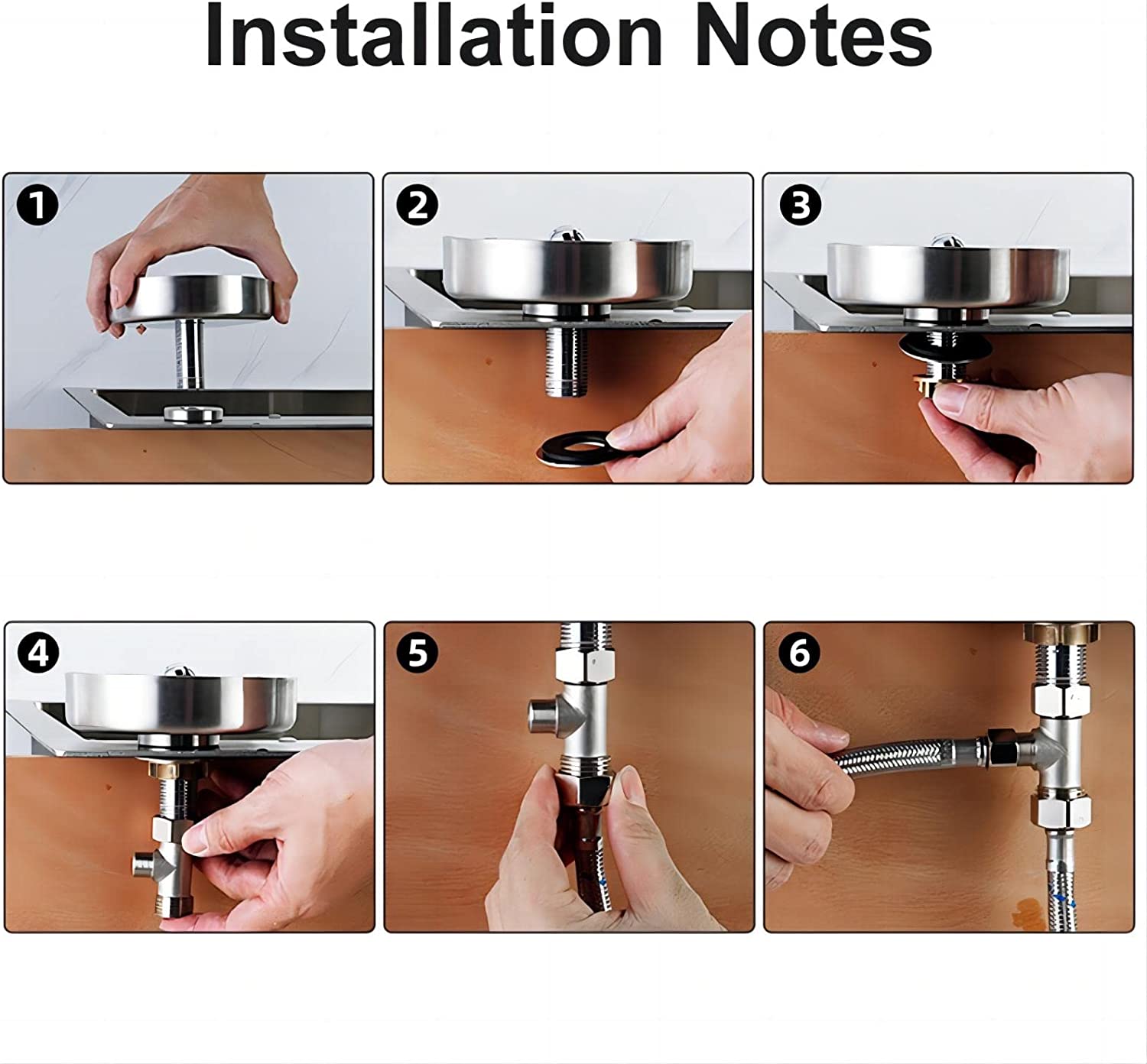 Installation Notes

1

2

3

4

5

6