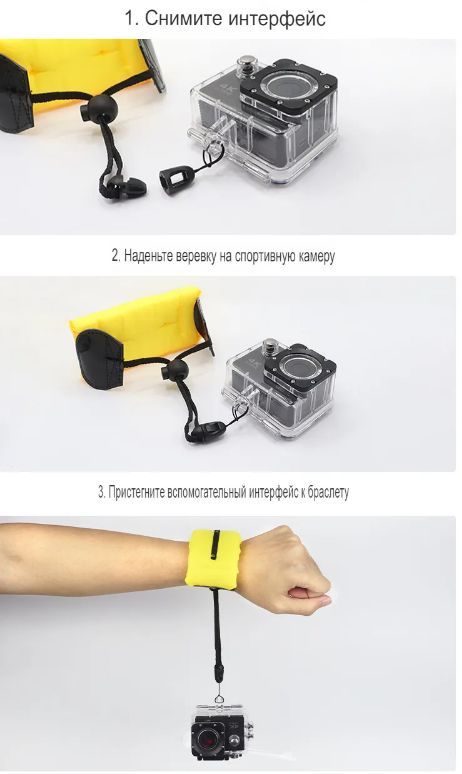 1. Снимите интерфейс

2. Наденьте веревку на спортивную камеру

3. Пристегните вспомогательный интерфейс к браслету