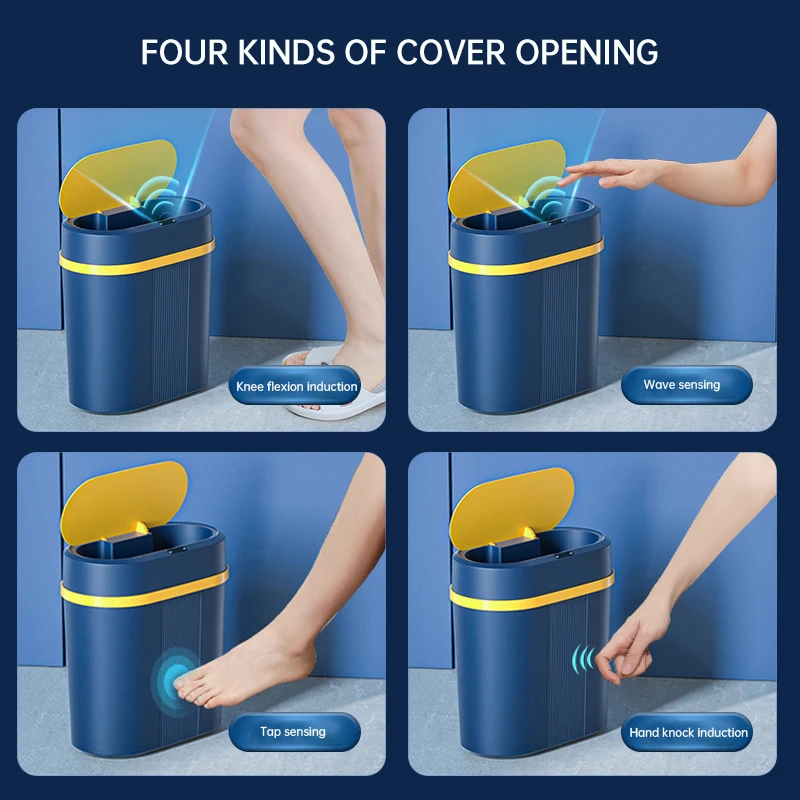 FOUR KINDS OF COVER OPENING

Knee flexion induction

Wave sensing

Tap sensing

Hand knock induction