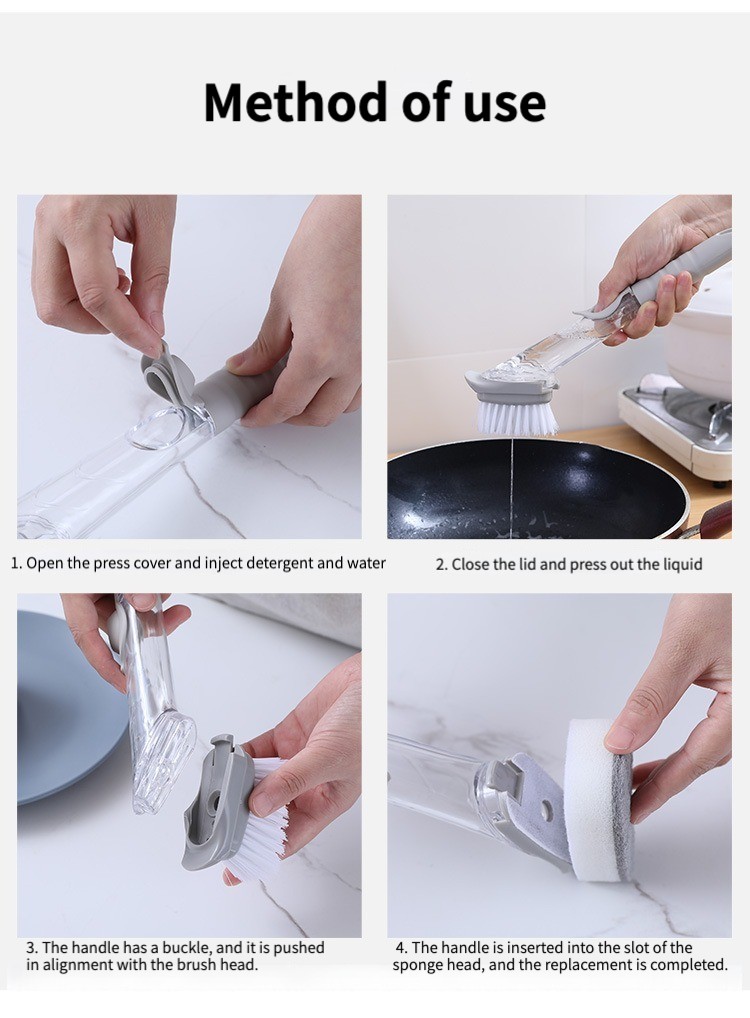 Method of use

1. Open the press cover and inject detergent and water

2. Close the lid and press out the liquid

3. The handle has a buckle, and it is pushed in alignment with the brush head.

4. The handle is inserted into the slot of the sponge head, and the replacement is completed.