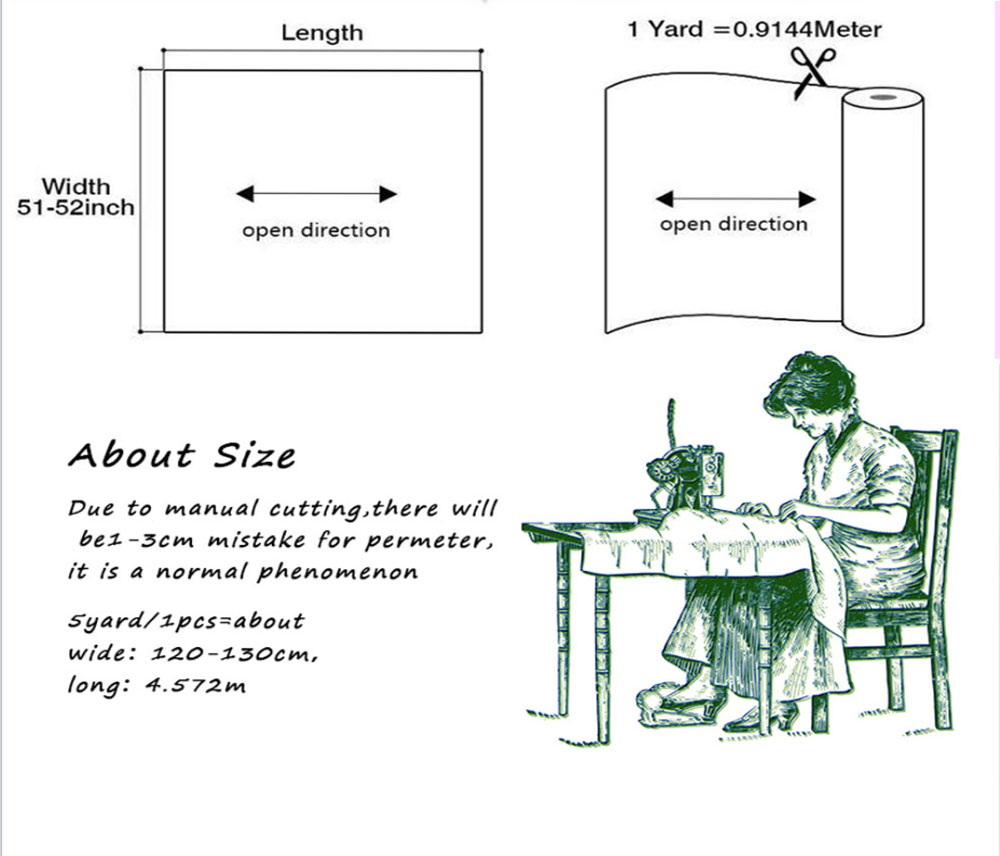 Length

Width
51-52inch

open direction

1 Yard =0.9144Meter

open direction

About Size

Due to manual cutting,there will be1-3cm mistake for permeter, it is a normal phenomenon

5yard/1pcs=about
wide: 120-130cm,
long: 4.572m