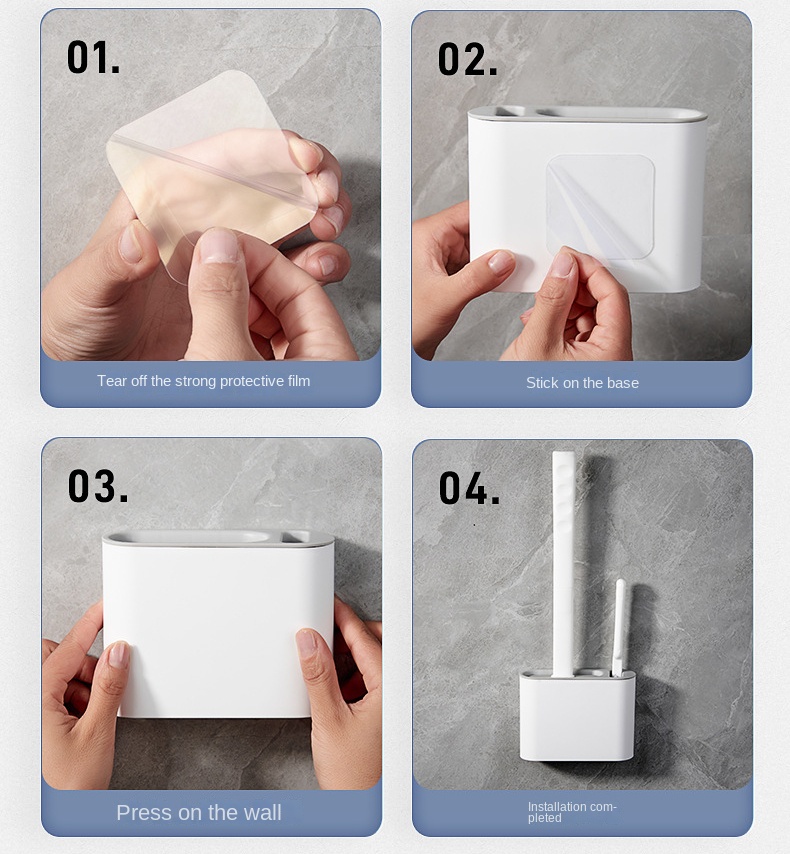 01.

Tear off the strong protective film

02.

Stick on the base

03.

Press on the wall

04.

Installation completed