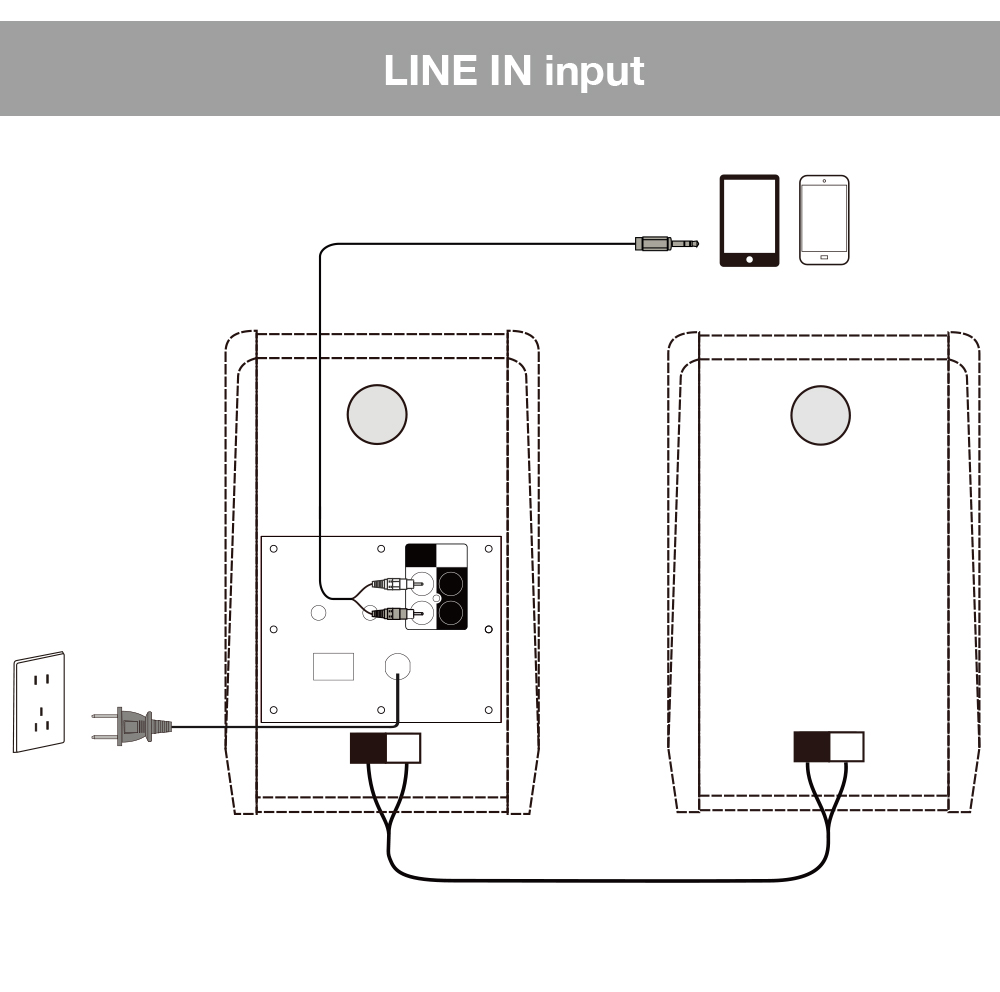 LINE IN input