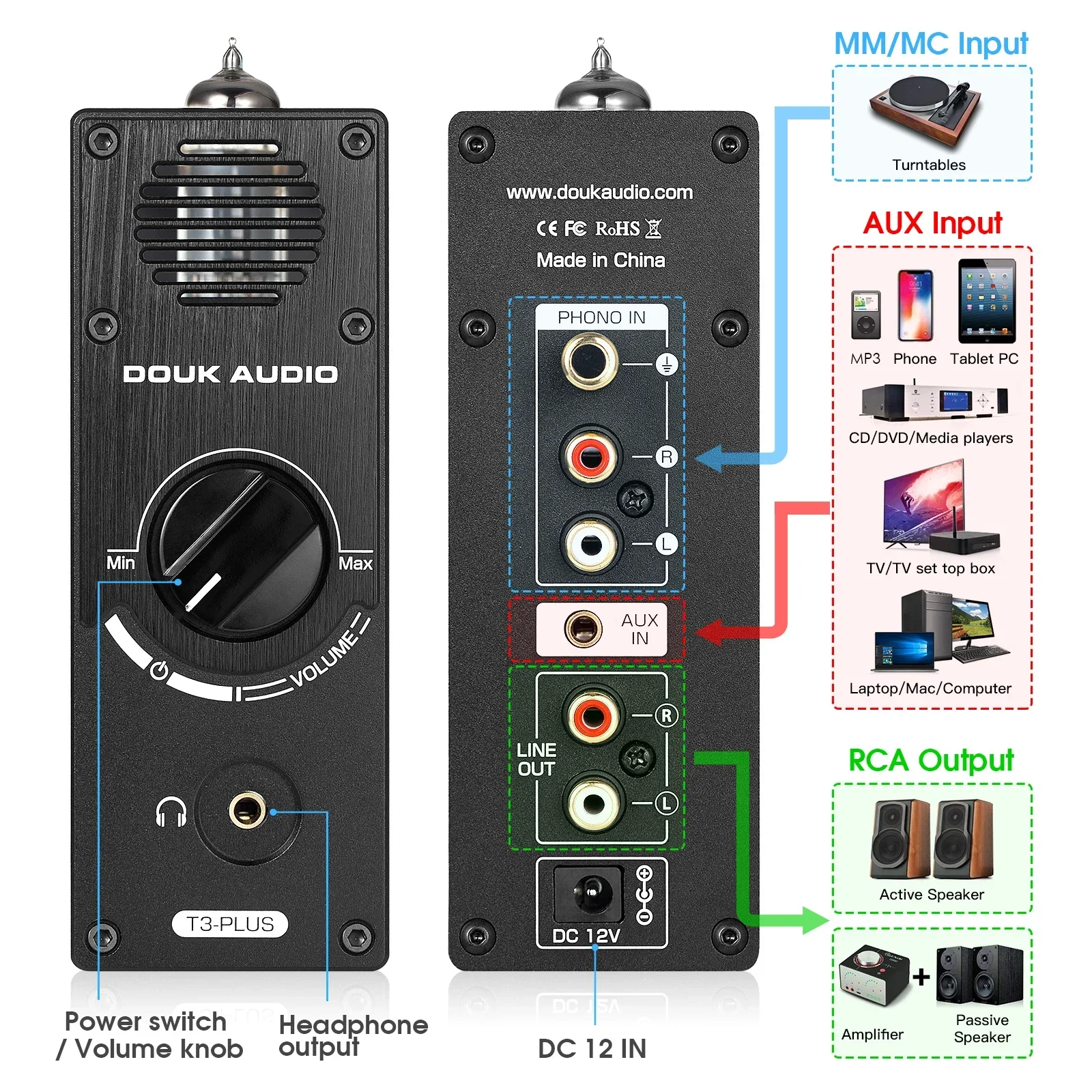 DOUK AUDIO

Min
Max
VOLUME

T3-PLUS

Power switch / Volume knob

Headphone output

www.doukaudio.com
CE FC RoHS
Made in China

PHONO IN
R
L

AUX IN

LINE OUT
R
L

DC 12V

DC 12 IN

MM/MC Input
Turntables

AUX Input
MP3
Phone
Tablet PC
CD/DVD/Media players
TV/TV set top box
Laptop/Mac/Computer

RCA Output
Active Speaker
Amplifier
+
Passive Speaker