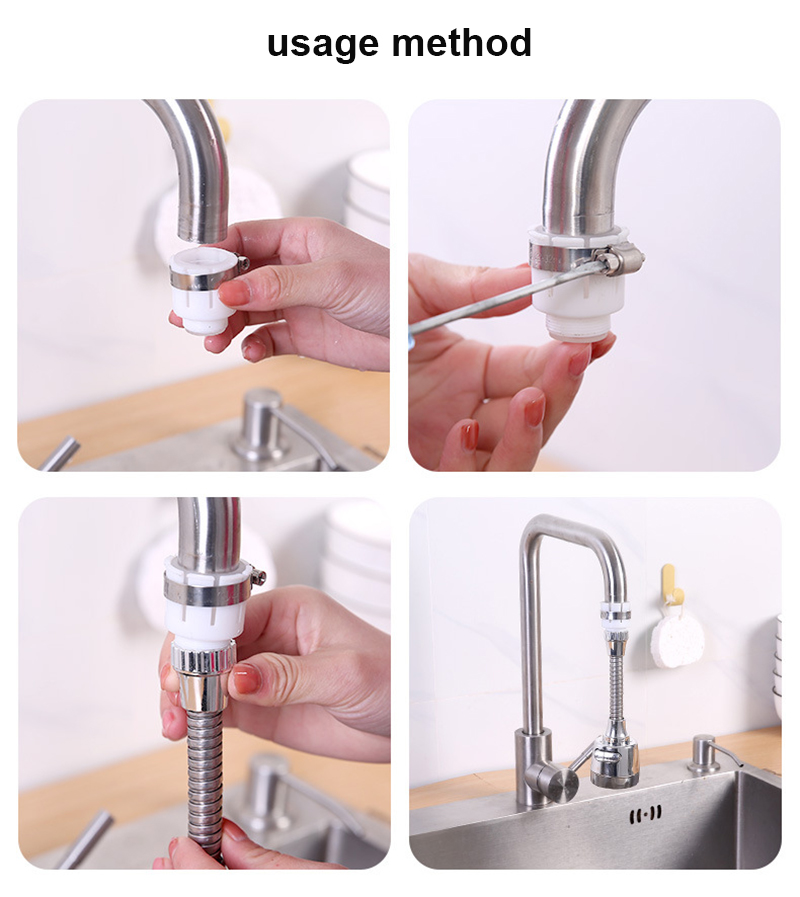 usage method