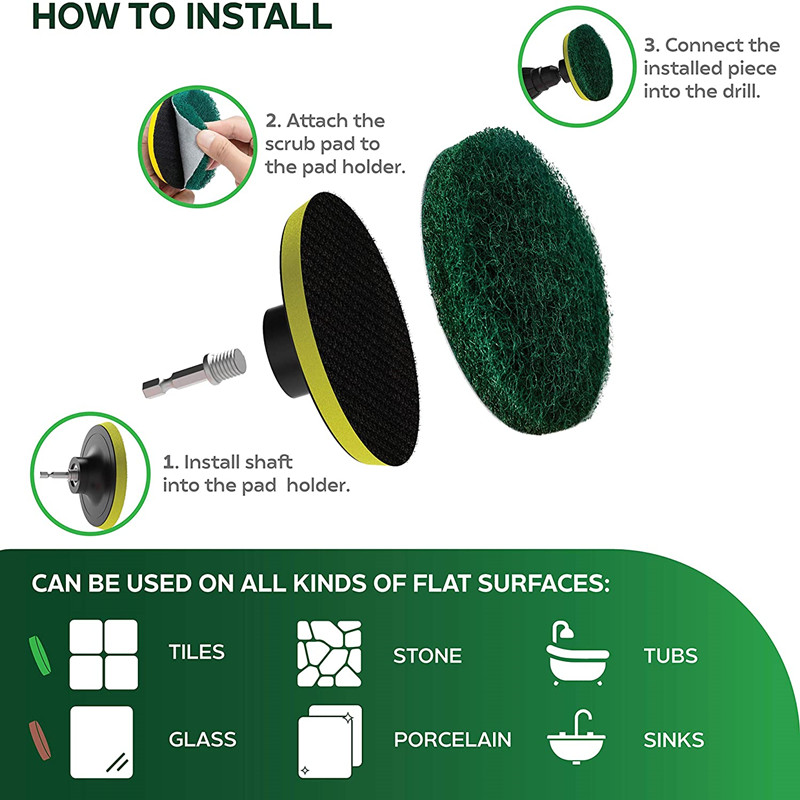 HOW TO INSTALL

3. Connect the installed piece into the drill.

2. Attach the scrub pad to the pad holder.

1. Install shaft into the pad holder.

CAN BE USED ON ALL KINDS OF FLAT SURFACES:

TILES

STONE

TUBS

GLASS

PORCELAIN

SINKS