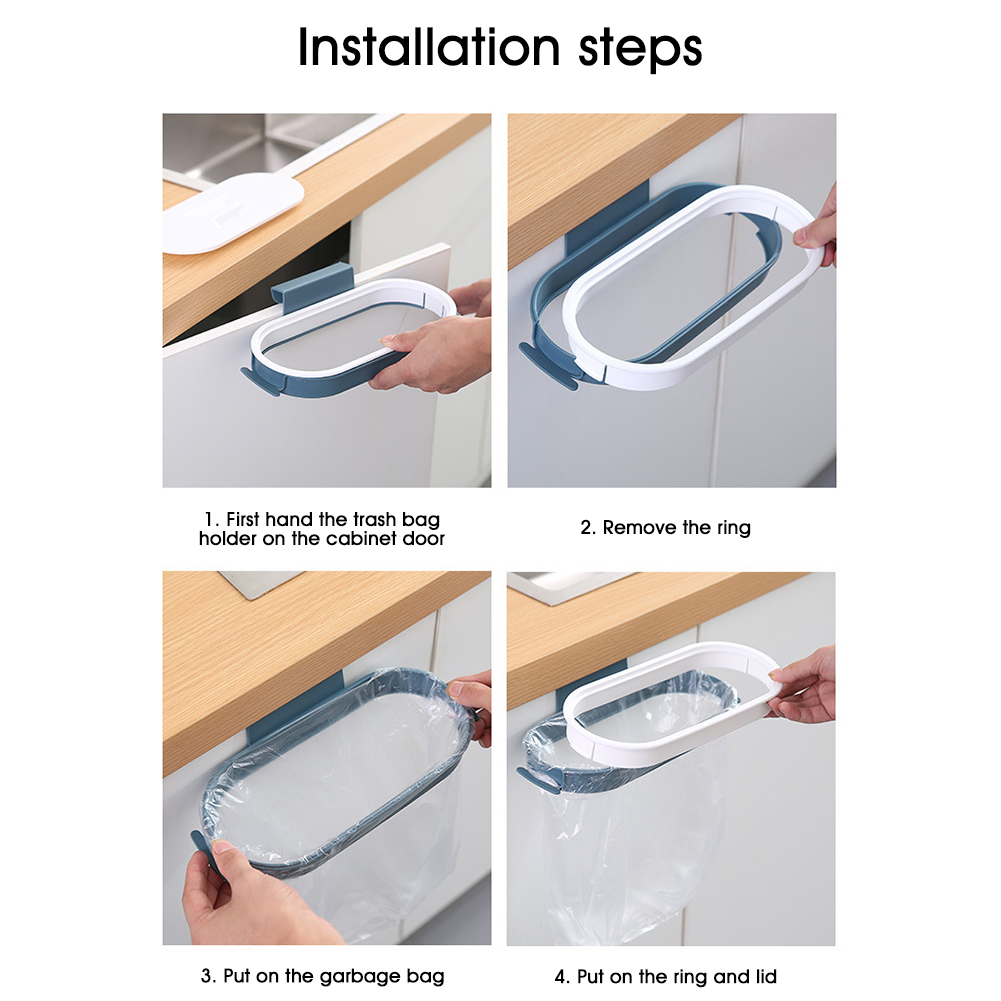 Installation steps

1. First hand the trash bag holder on the cabinet door

2. Remove the ring

3. Put on the garbage bag

4. Put on the ring and lid