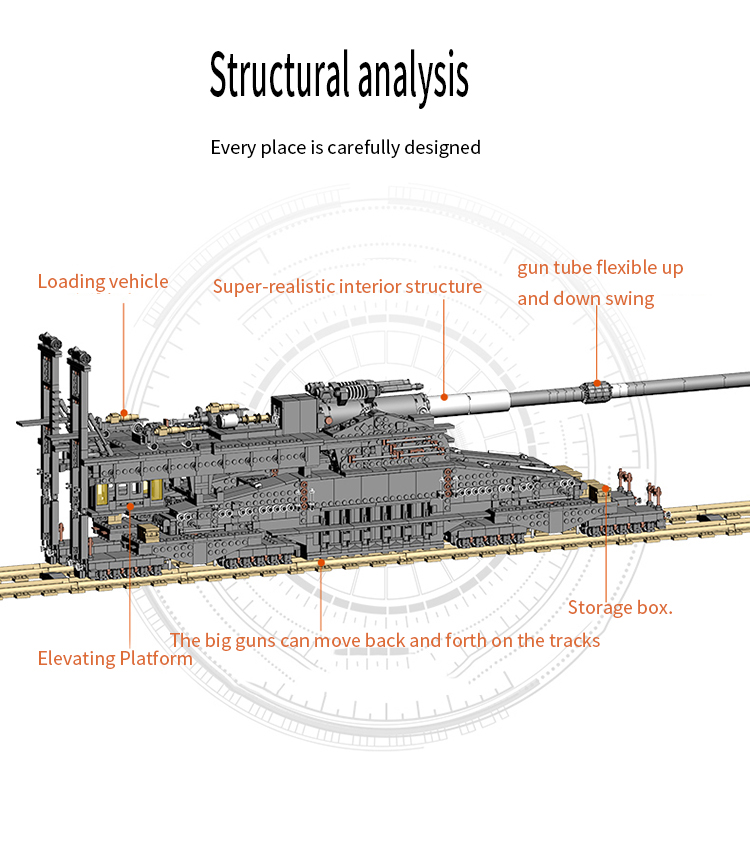 Structural analysis

Every place is carefully designed

Loading vehicle

Super-realistic interior structure

gun tube flexible up and down swing

Storage box.

The big guns can move back and forth on the tracks

Elevating Platform