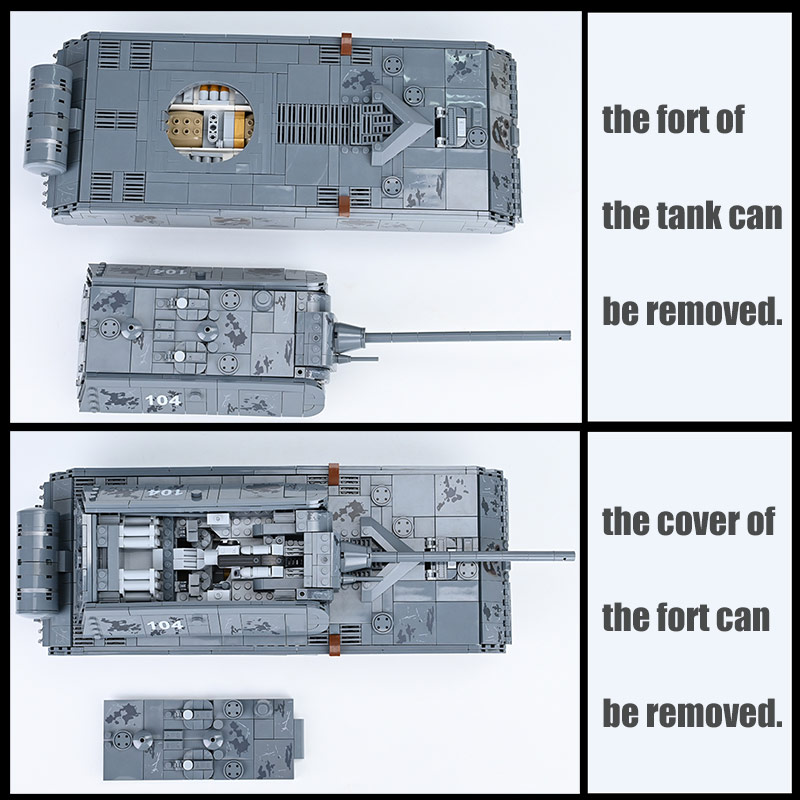 104

104

the fort of

the tank can

be removed.

104

104

the cover of

the fort can

be removed.