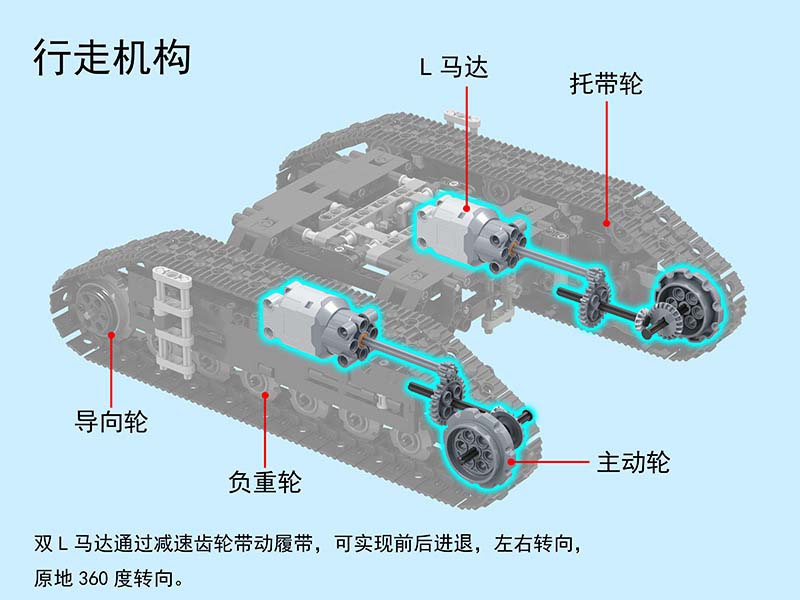 行走机构

L 马达

托带轮

导向轮

负重轮

主动轮

双 L 马达通过减速齿轮带动履带，可实现前后进退，左右转向，原地 360 度转向。