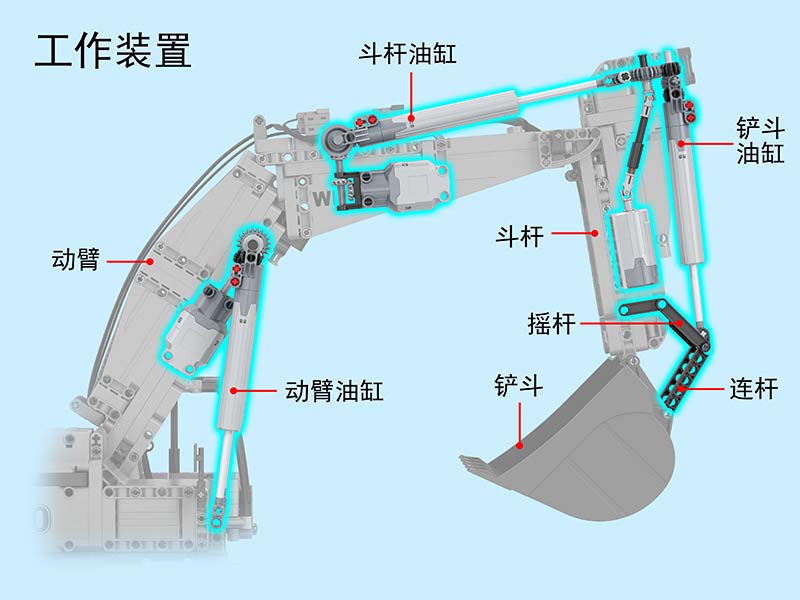 工作装置

斗杆油缸

铲斗油缸

动臂

斗杆

摇杆

动臂油缸

铲斗

连杆