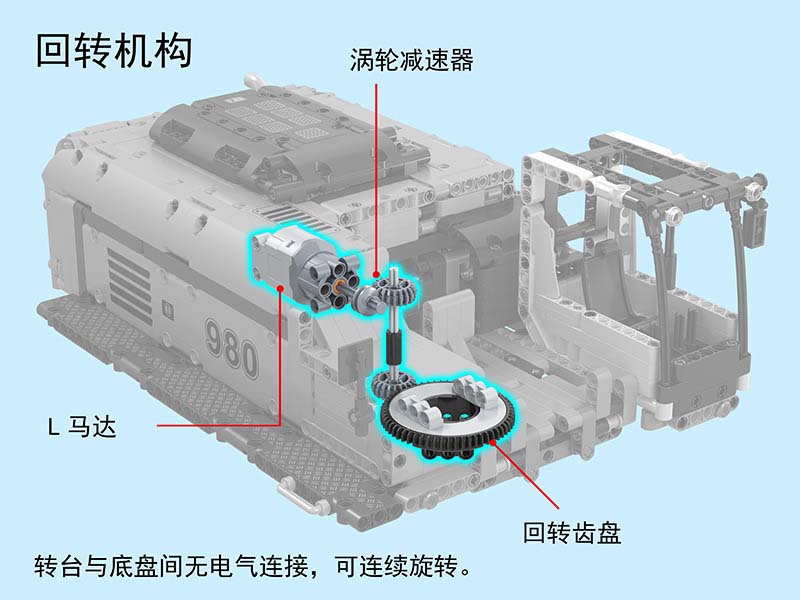 回转机构

涡轮减速器

980

L 马达

回转齿盘

转台与底盘间无电气连接，可连续旋转。