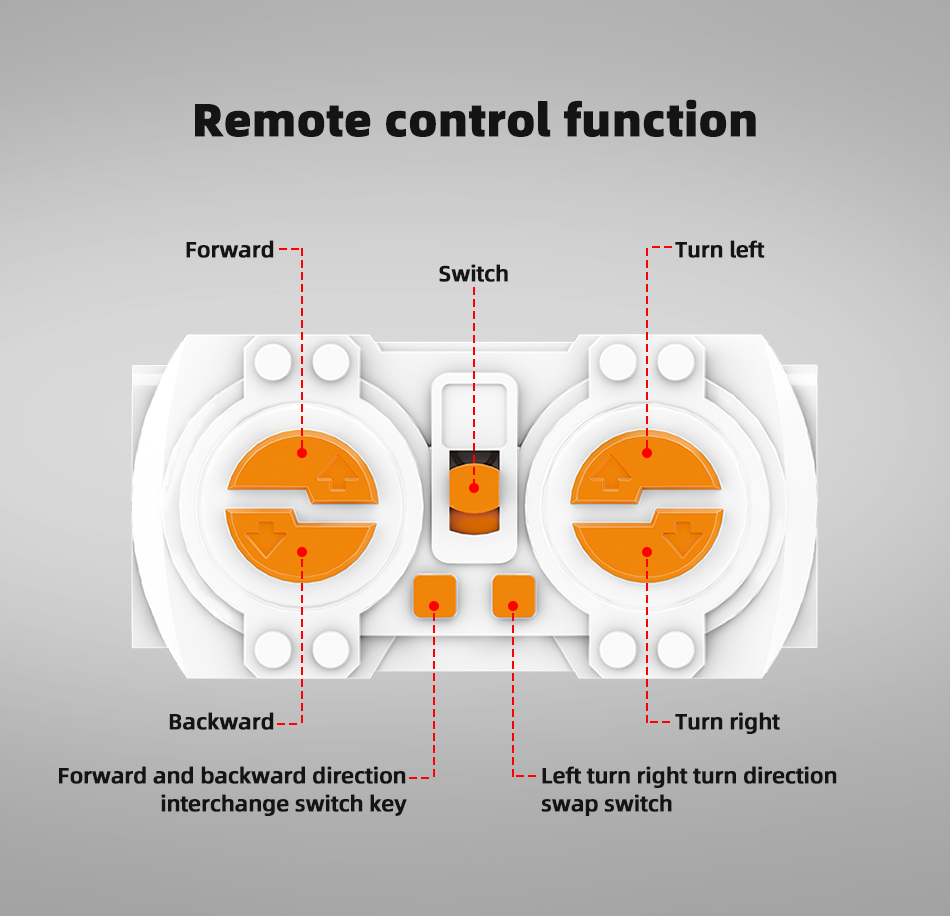 Remote control function

Forward

Switch

Turn left

Backward

Turn right

Forward and backward direction interchange switch key

Left turn right turn direction swap switch