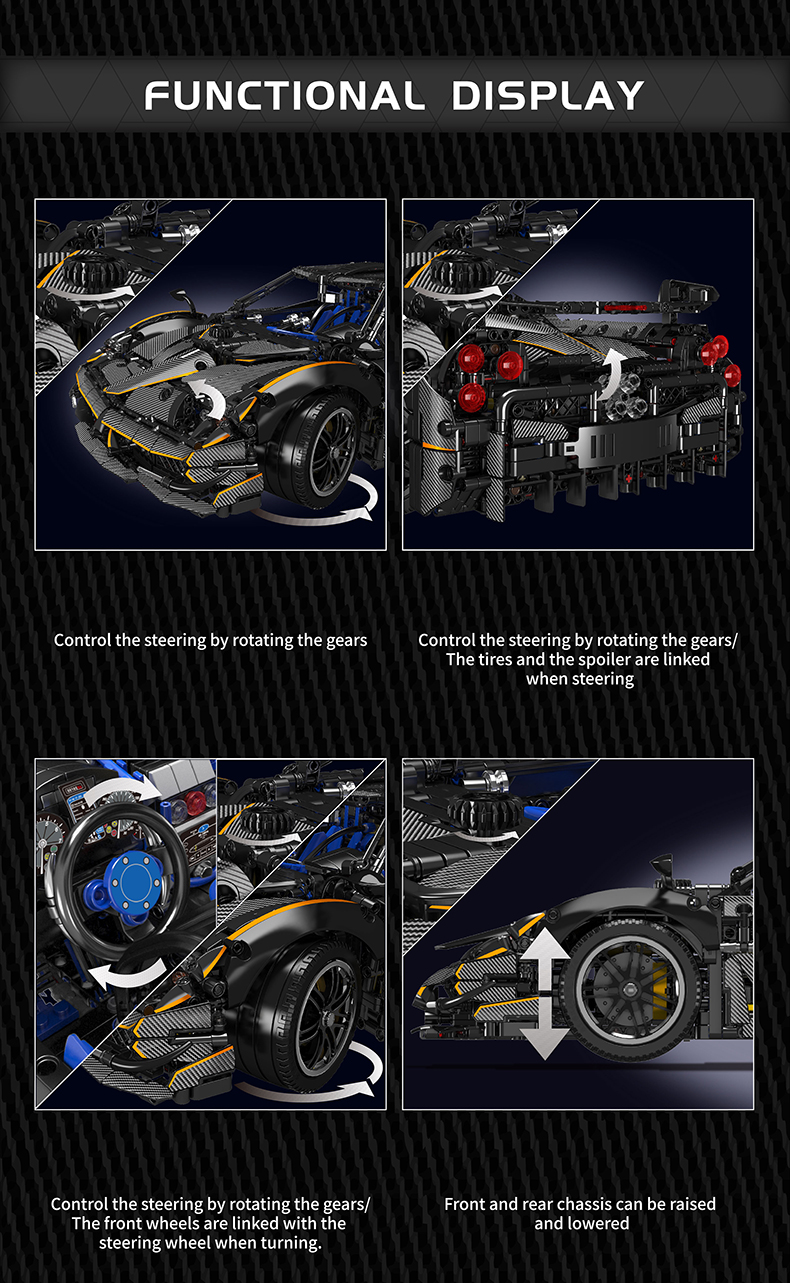 FUNCTIONAL DISPLAY

Control the steering by rotating the gears

Control the steering by rotating the gears/ The tires and the spoiler are linked when steering

Control the steering by rotating the gears/ The front wheels are linked with the steering wheel when turning.

Front and rear chassis can be raised and lowered