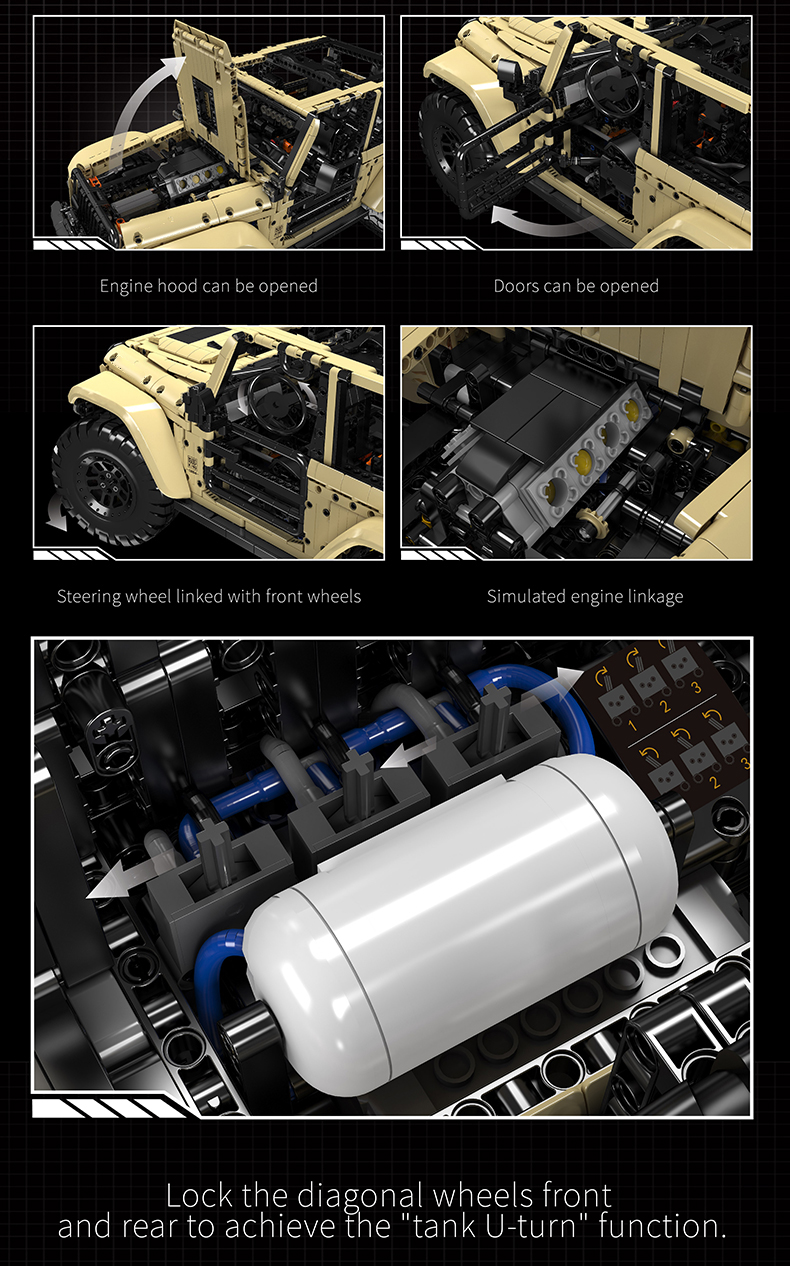 Engine hood can be opened

Doors can be opened

Steering wheel linked with front wheels

Simulated engine linkage

1 2 3

1 2 3

Lock the diagonal wheels front and rear to achieve the "tank U-turn" function.