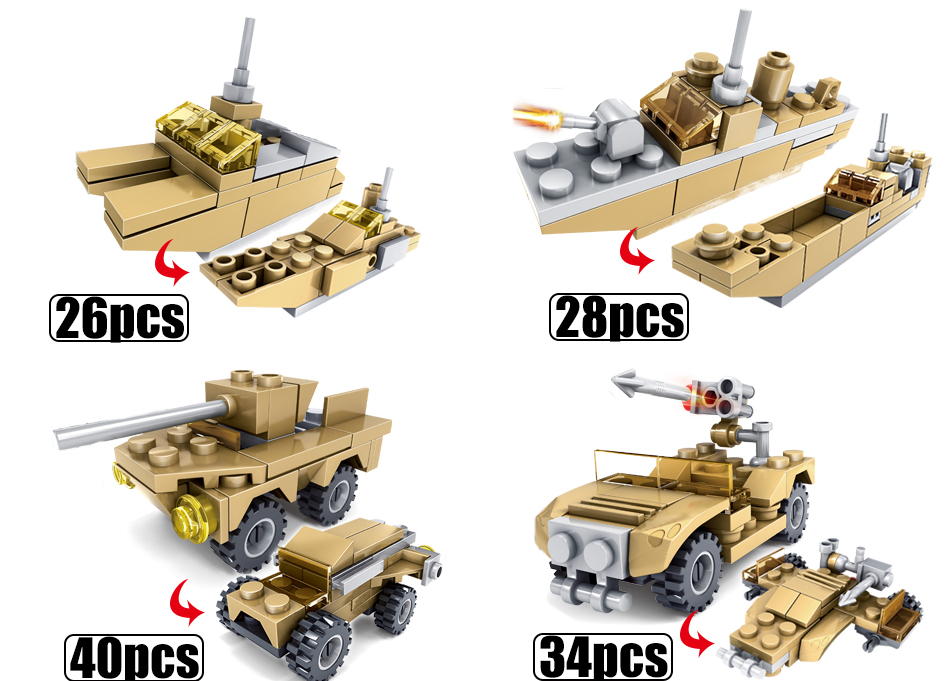 26pcs

28pcs

40pcs

34pcs