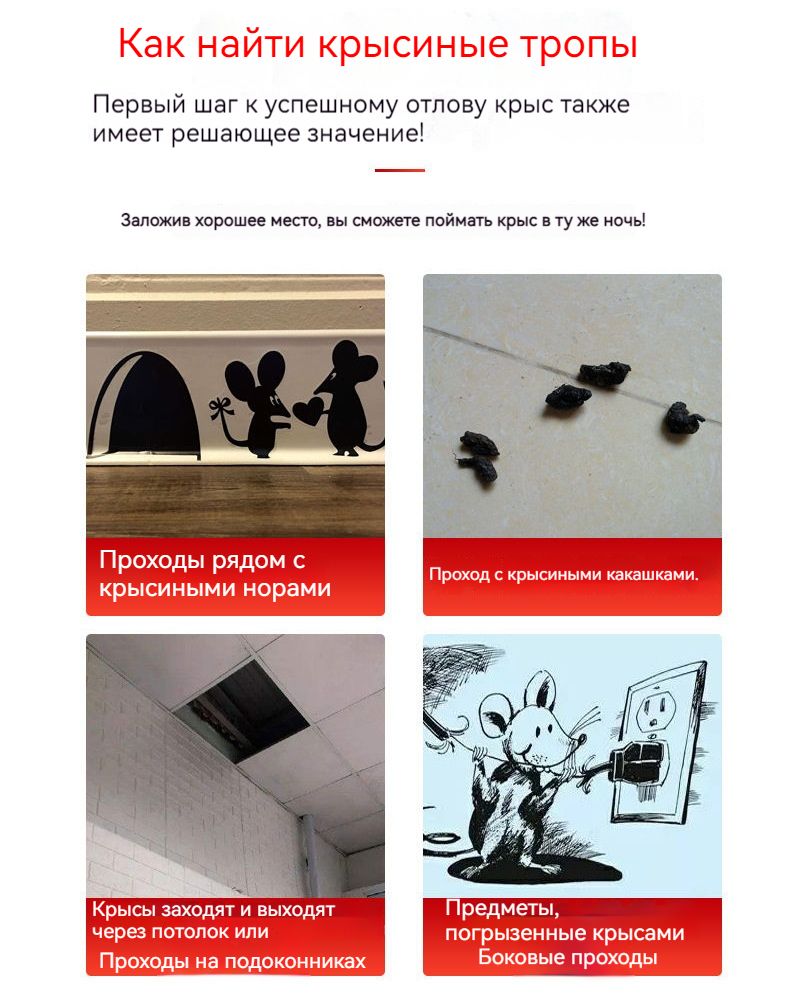 Как найти крысиные тропы

Первый шаг к успешному отлову крыс также имеет решающее значение!

Заложив хорошее место, вы сможете поймать крыс в ту же ночь!

Проходы рядом с крысиными норами

Проход с крысиными какашками.

Крысы заходят и выходят через потолок или
Проходы на подоконниках

Предметы, погрызенные крысами
Боковые проходы