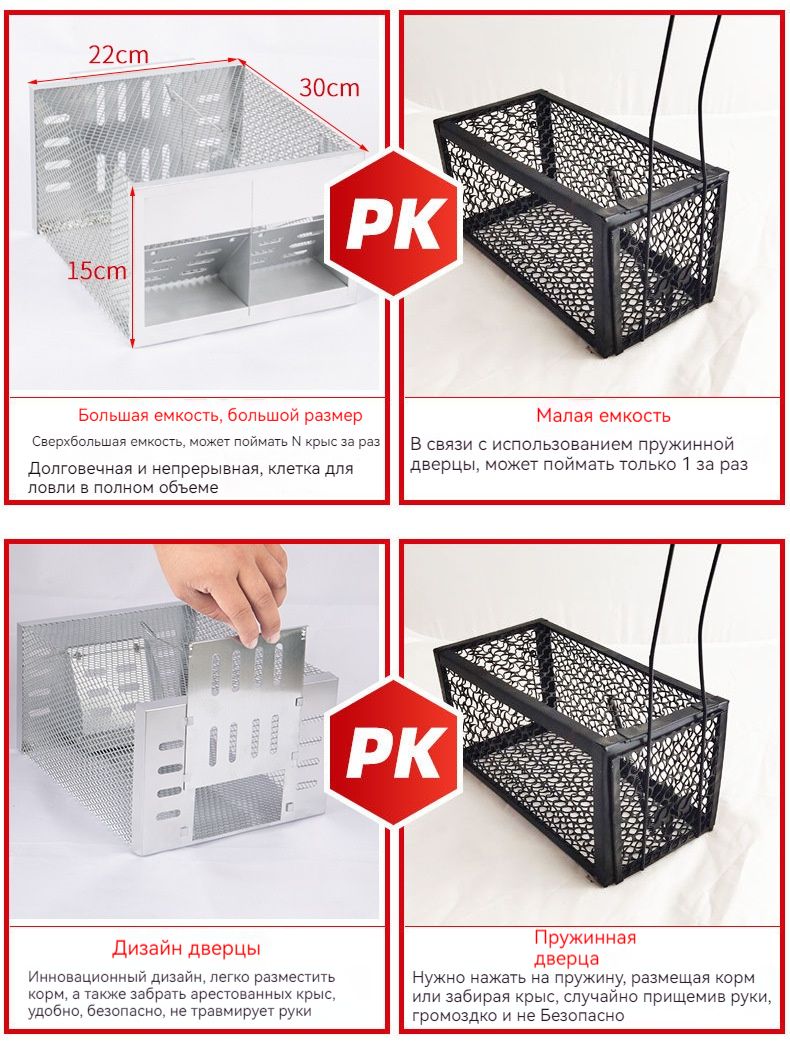 22cm

30cm

15cm

PK

Большая емкость, большой размер

Сверхбольшая емкость, может поймать N крыс за раз

Долговечная и непрерывная, клетка для ловли в полном объеме

Малая емкость

В связи с использованием пружинной дверцы, может поймать только 1 за раз

PK

Дизайн дверцы

Инновационный дизайн, легко разместить корм, а также забрать арестованных крыс, удобно, безопасно, не травмирует руки

Пружинная дверца

Нужно нажать на пружину, размещая корм или забирая крыс, случайно прищемив руки, громоздко и не Безопасно