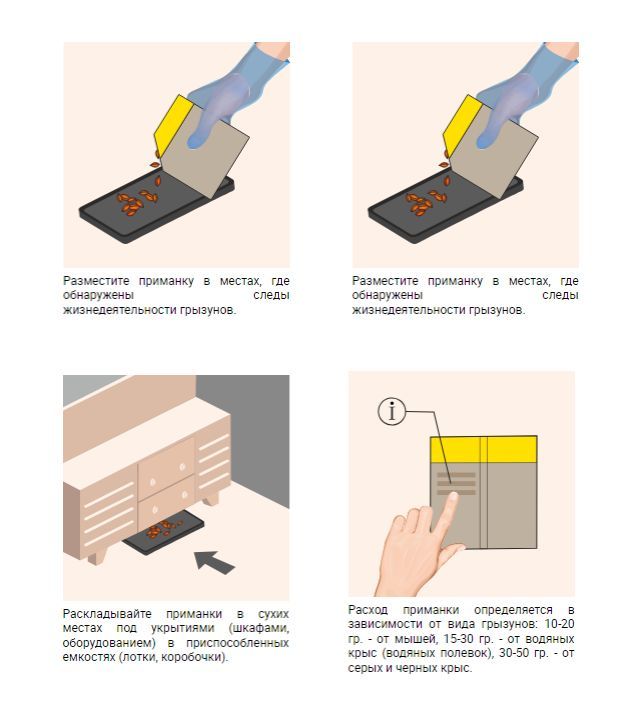 Разместите приманку в местах, где обнаружены следы жизнедеятельности грызунов.

Разместите приманку в местах, где обнаружены следы жизнедеятельности грызунов.

Раскладывайте приманки в сухих местах под укрытиями (шкафами, оборудованием) в приспособленных емкостях (лотки, коробочки).

i

Расход приманки определяется в зависимости от вида грызунов: 10-20 гр. - от мышей, 15-30 гр. - от водяных крыс (водяных полевок), 30-50 гр. - от серых и черных крыс.