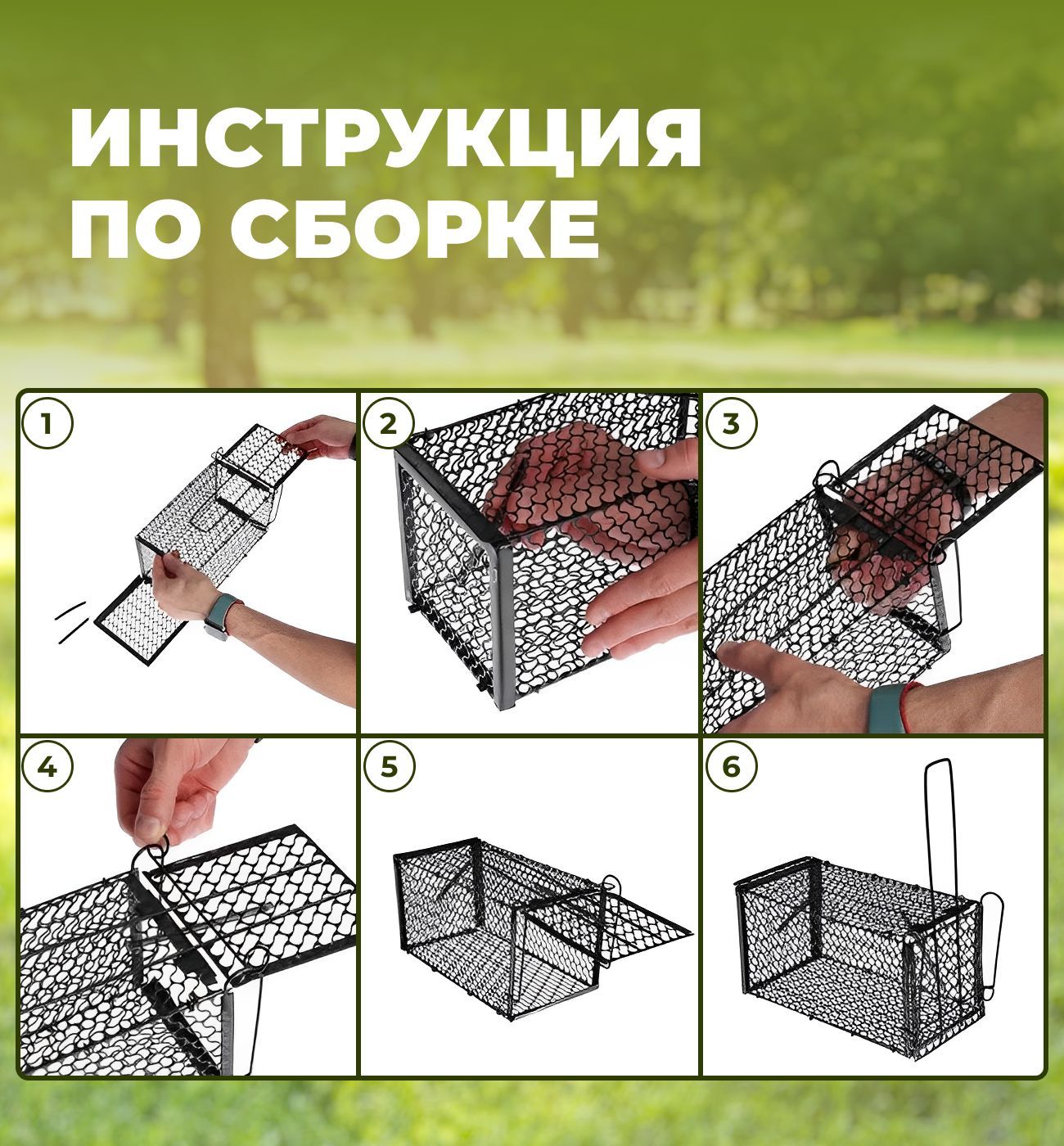 ИНСТРУКЦИЯ ПО СБОРКЕ

1

2

3

4

5

6