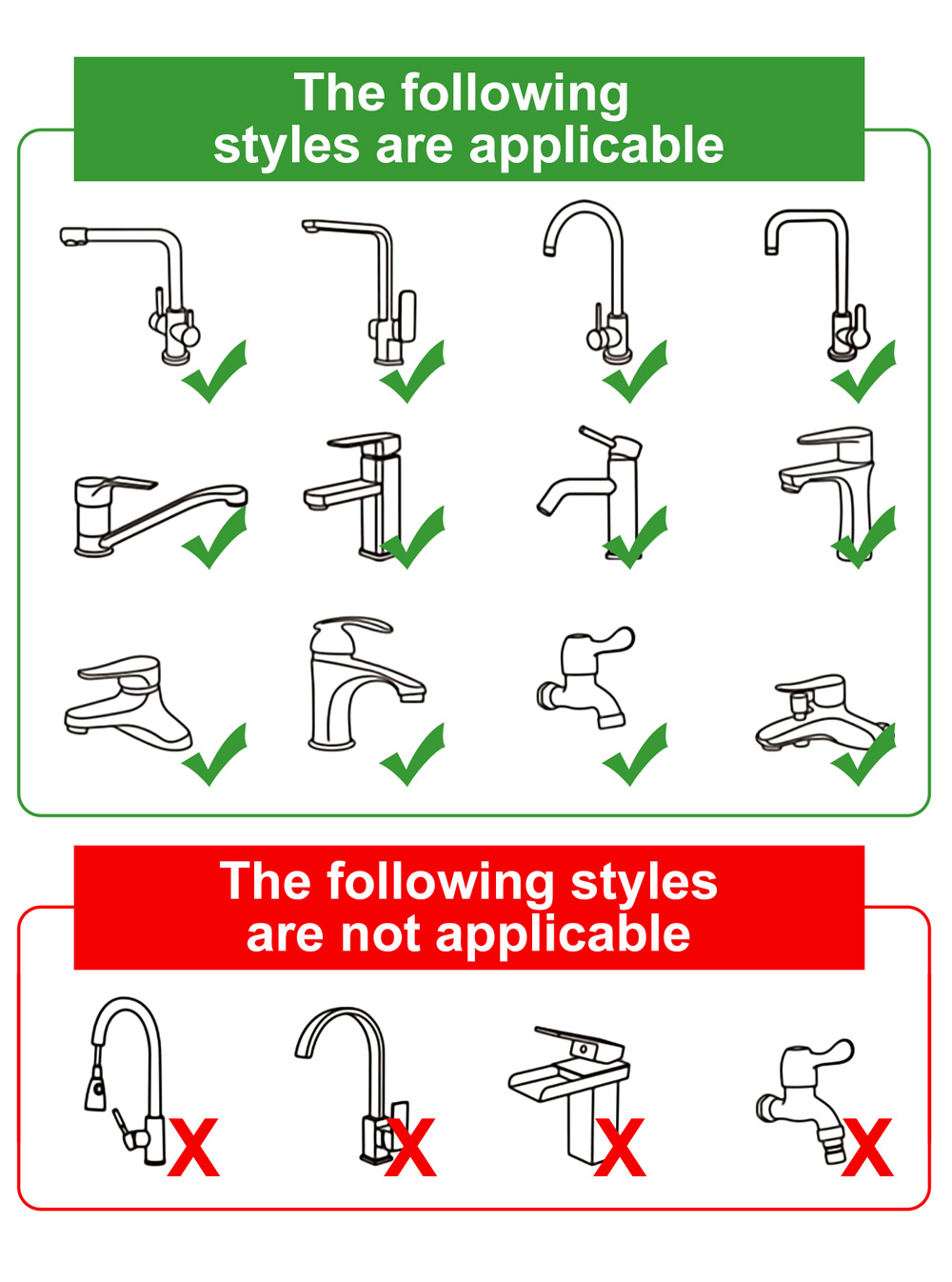 The following styles are applicable

The following styles are not applicable

X X X X