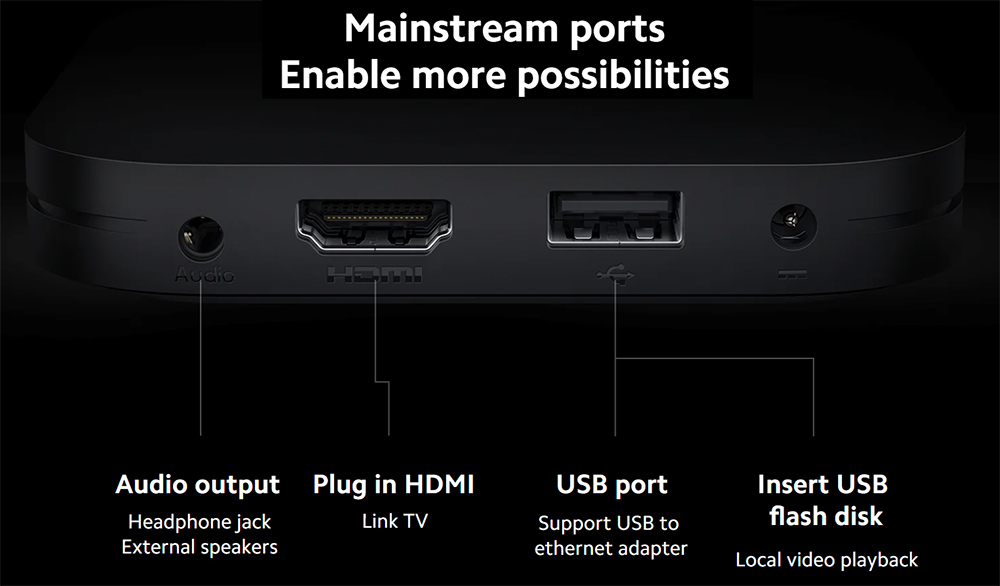 Mainstream ports
Enable more possibilities

Audio

HDMI

Audio output
Headphone jack
External speakers

Plug in HDMI
Link TV

USB port
Support USB to ethernet adapter

Insert USB flash disk
Local video playback