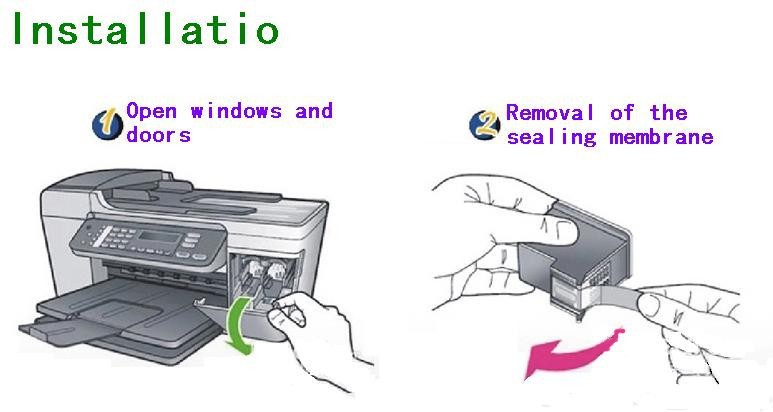 Installatio

1 Open windows and doors

2 Removal of the sealing membrane