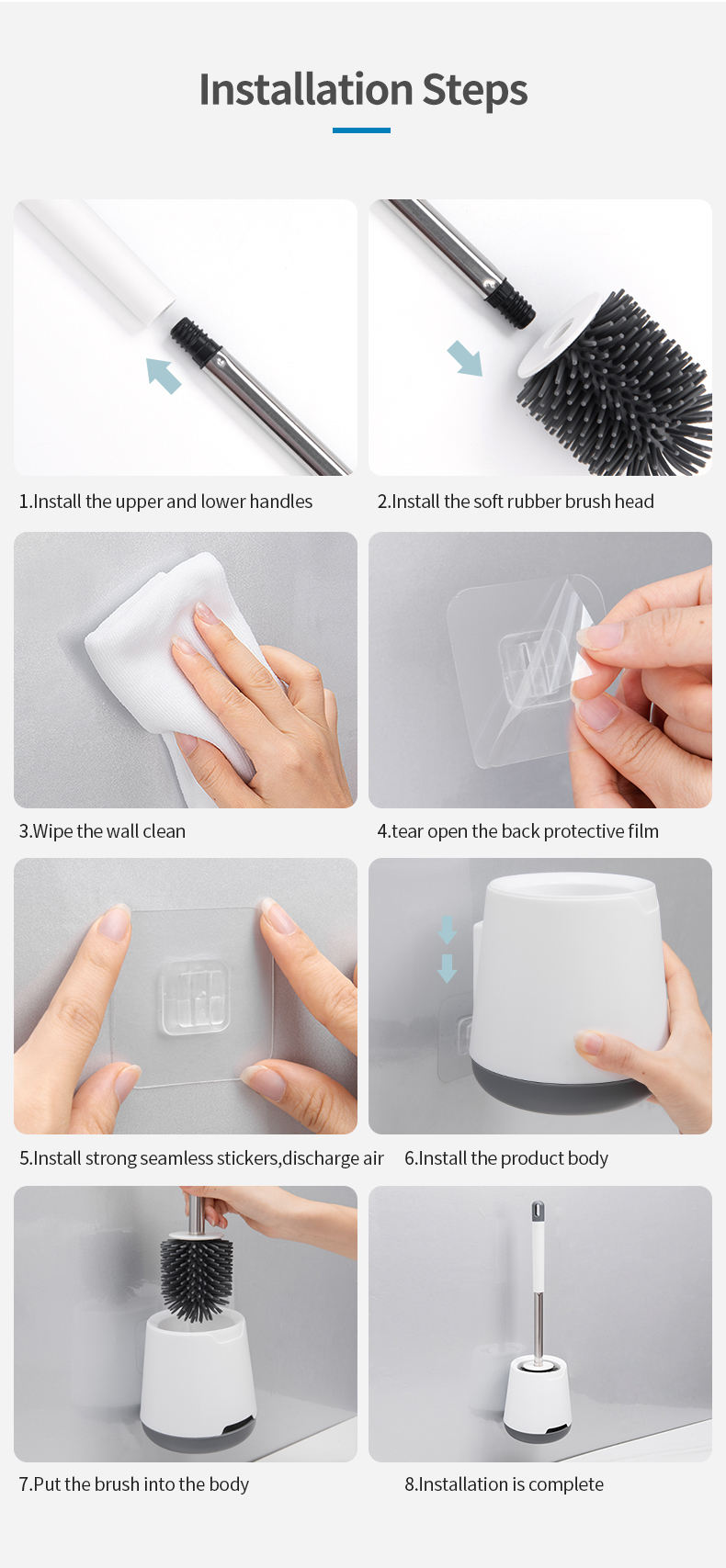 Installation Steps

1.Install the upper and lower handles

2.Install the soft rubber brush head

3.Wipe the wall clean

4.tear open the back protective film

5.Install strong seamless stickers,discharge air

6.Install the product body

7.Put the brush into the body

8.Installation is complete