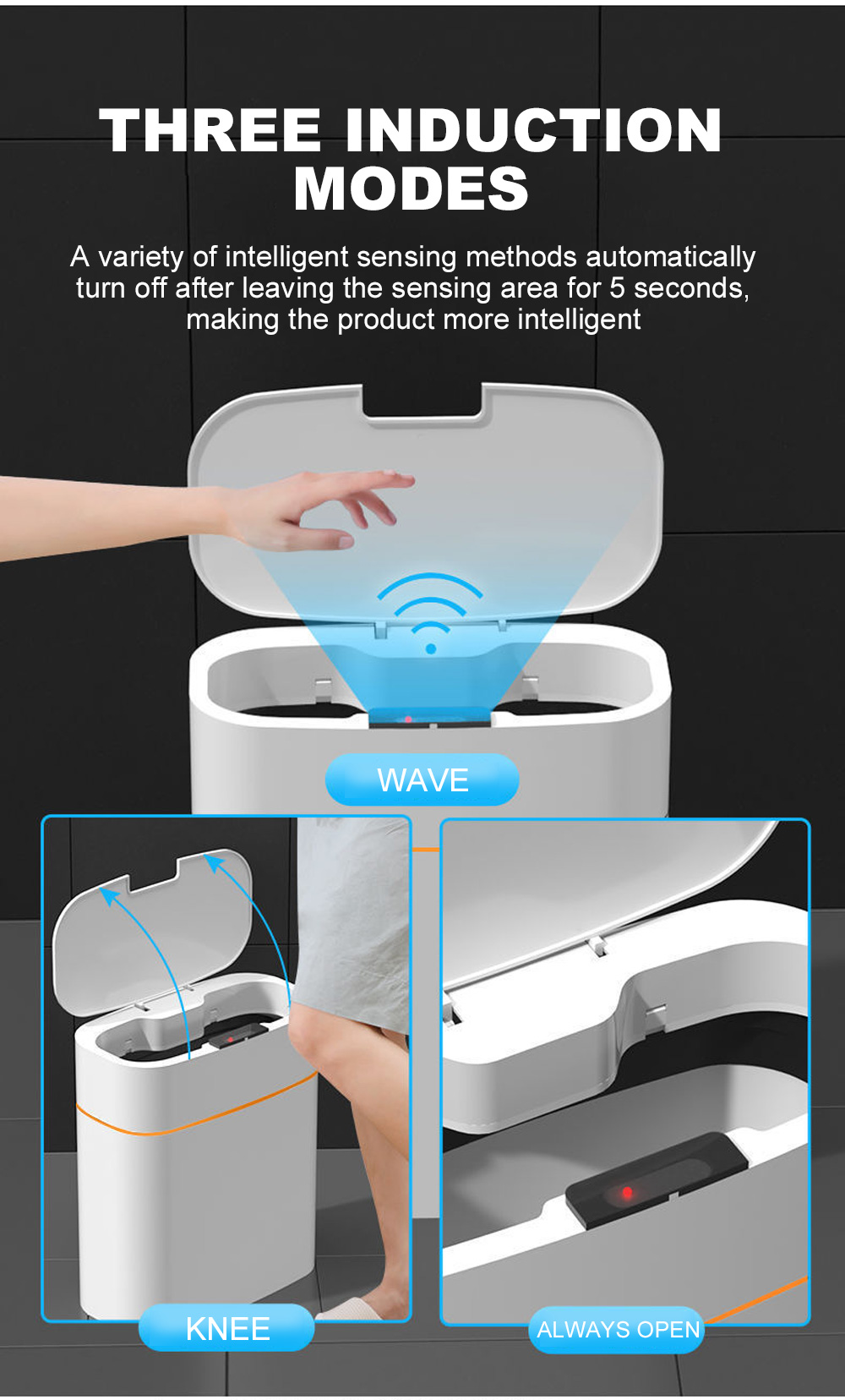 THREE INDUCTION MODES

A variety of intelligent sensing methods automatically turn off after leaving the sensing area for 5 seconds, making the product more intelligent

WAVE

KNEE

ALWAYS OPEN