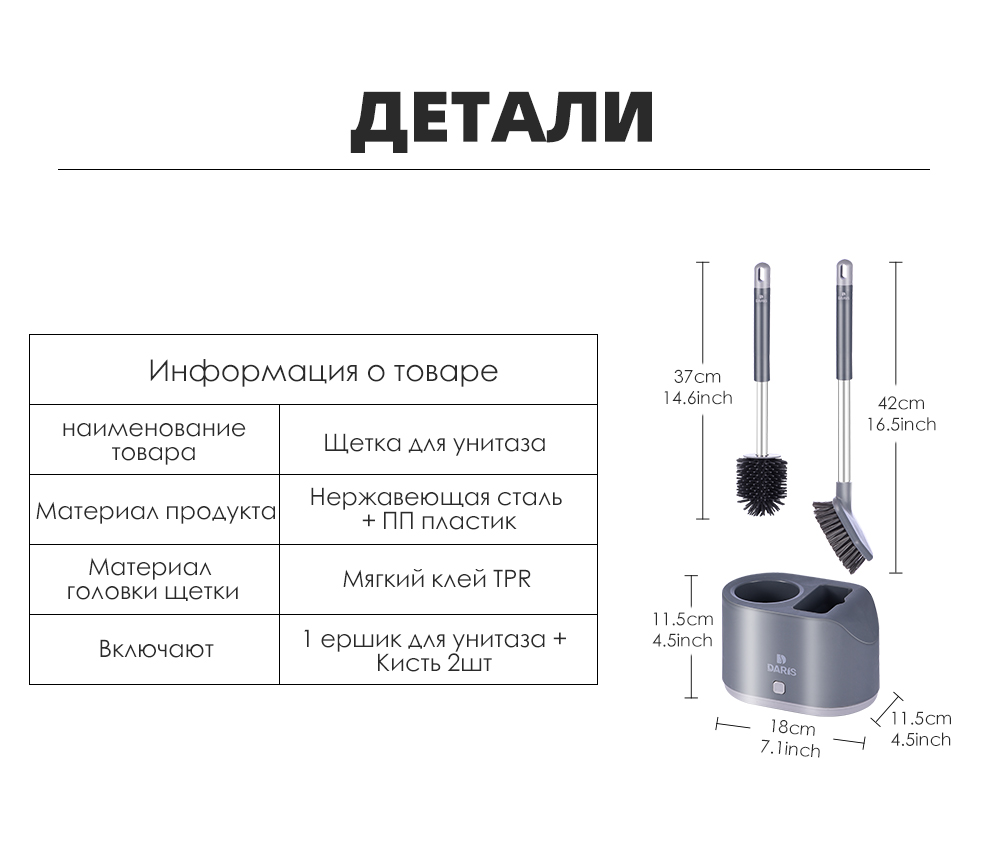 ДЕТАЛИ

| Информация о товаре | |
|---|---|
| наименование товара | Щетка для унитаза |
| Материал продукта | Нержавеющая сталь + ПП пластик |
| Материал головки щетки | Мягкий клей TPR |
| Включают | 1 ершик для унитаза + Кисть 2шт |

37cm
14.6inch

42cm
16.5inch

11.5cm
4.5inch

DARIS

18cm
7.1inch

11.5cm
4.5inch