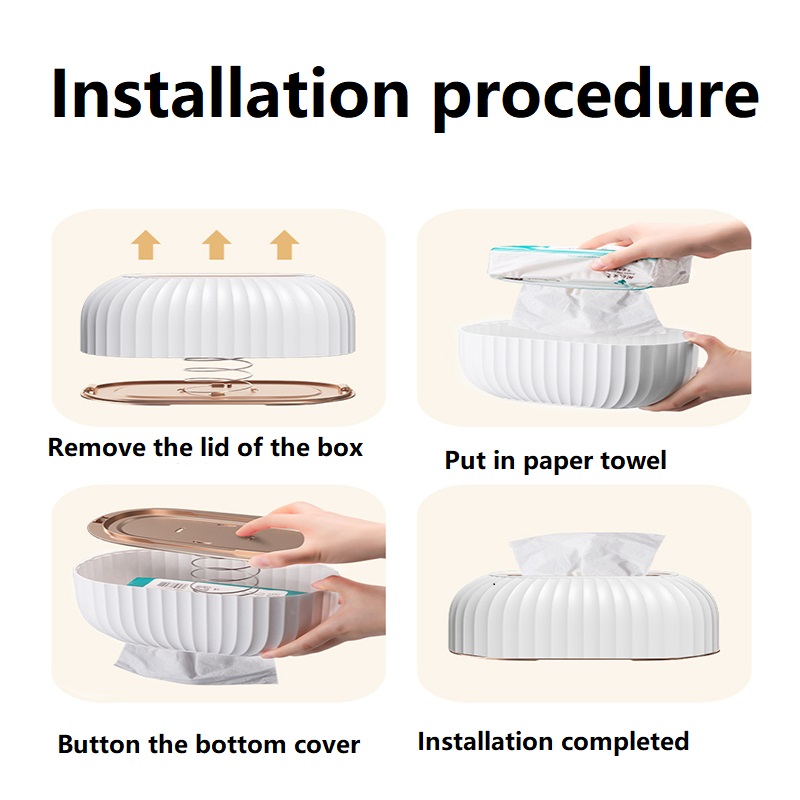 Installation procedure

Remove the lid of the box

Put in paper towel

Button the bottom cover

Installation completed