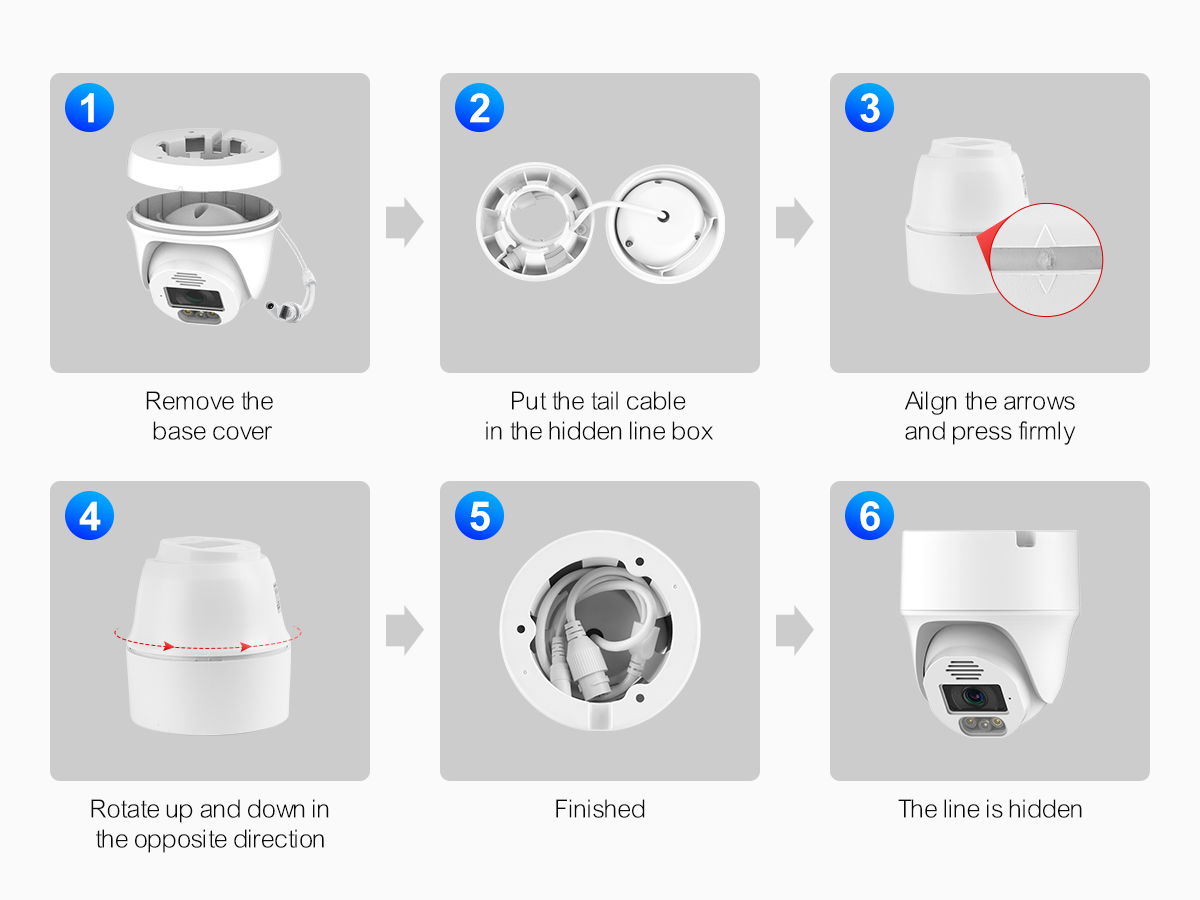 1

Remove the base cover

2

Put the tail cable in the hidden line box

3

Ailgn the arrows and press firmly

4

Rotate up and down in the opposite direction

5

Finished

6

The line is hidden