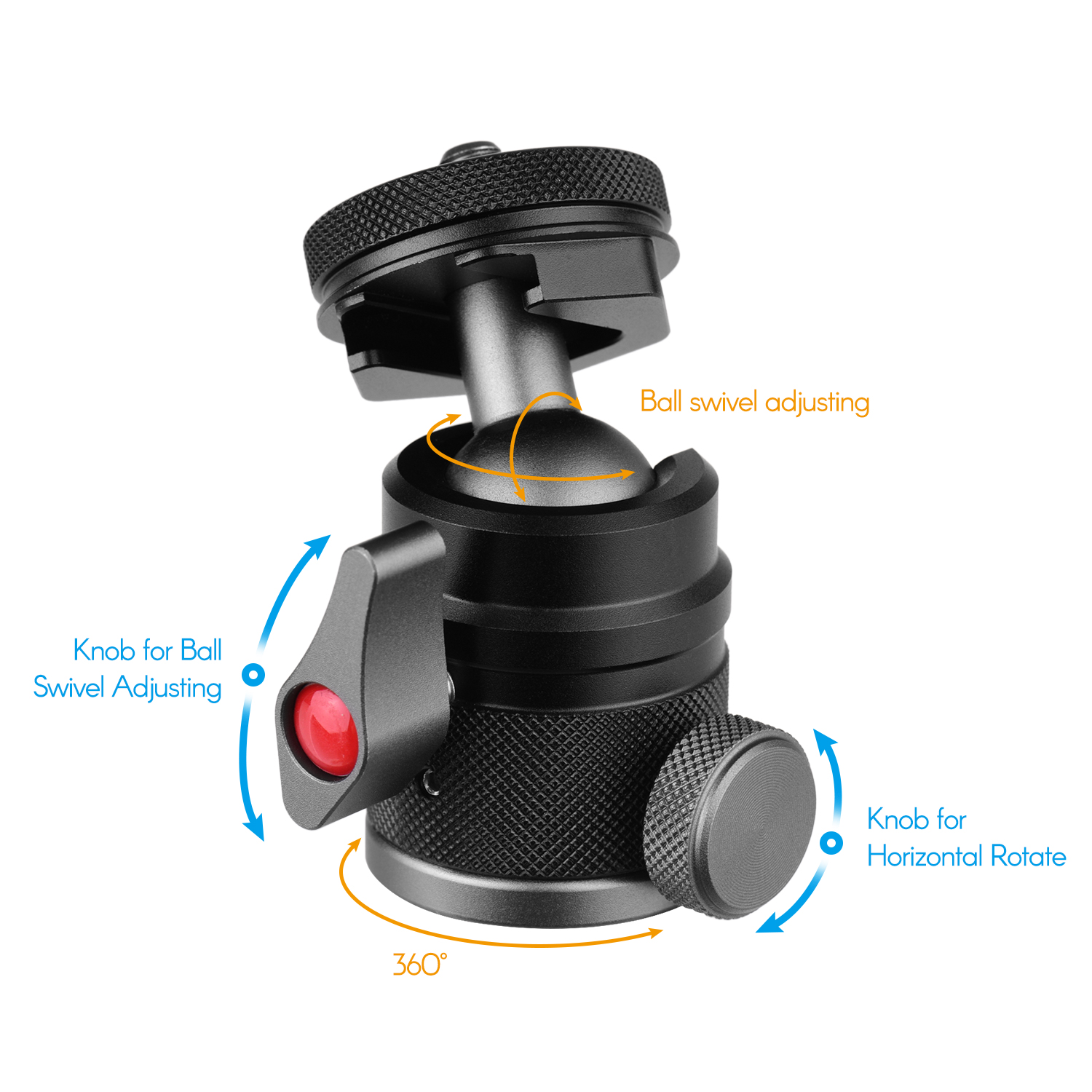 Ball swivel adjusting

Knob for Ball
Swivel Adjusting

Knob for
Horizontal Rotate

360°