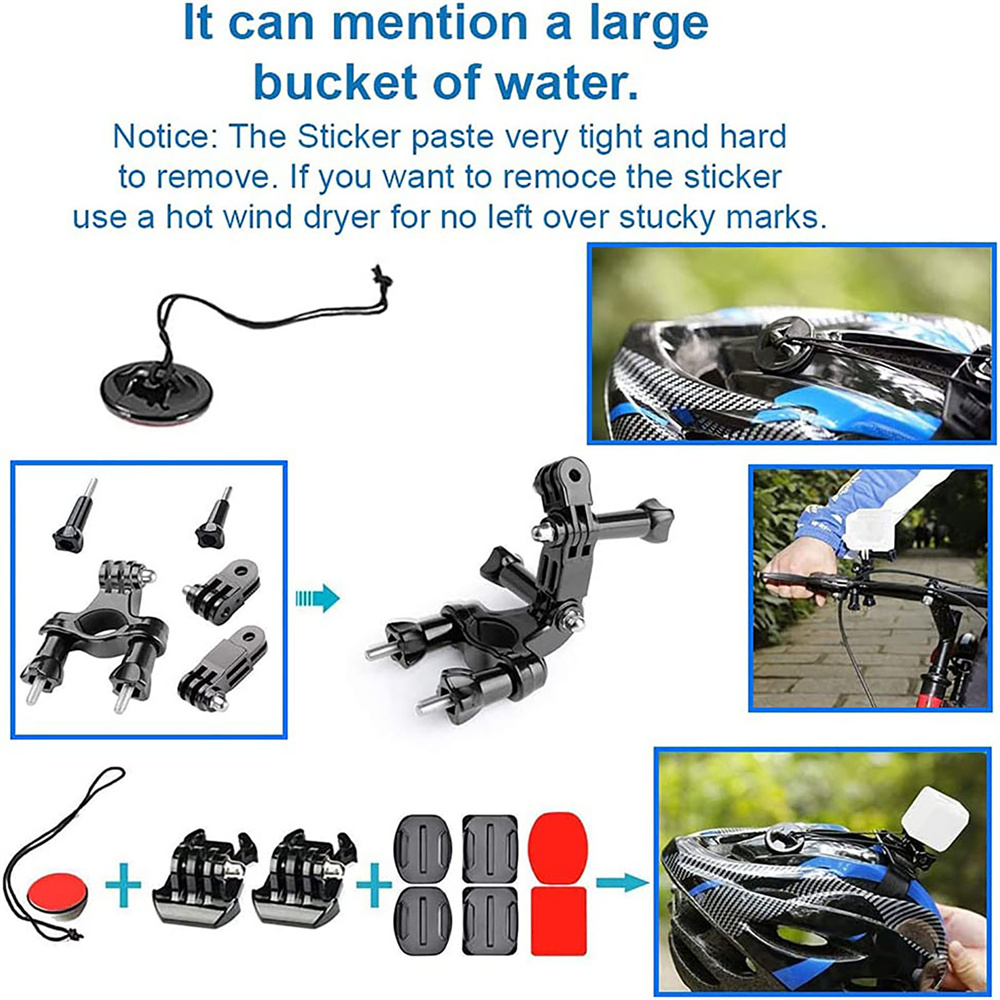 It can mention a large bucket of water.

Notice: The Sticker paste very tight and hard to remove. If you want to remoce the sticker use a hot wind dryer for no left over stucky marks.