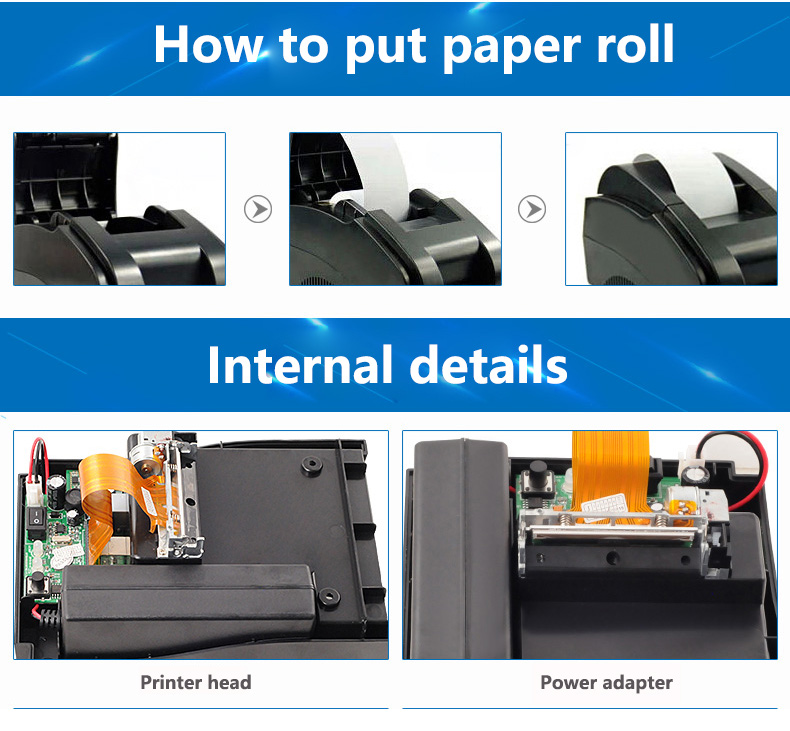 How to put paper roll

Internal details

Printer head

Power adapter