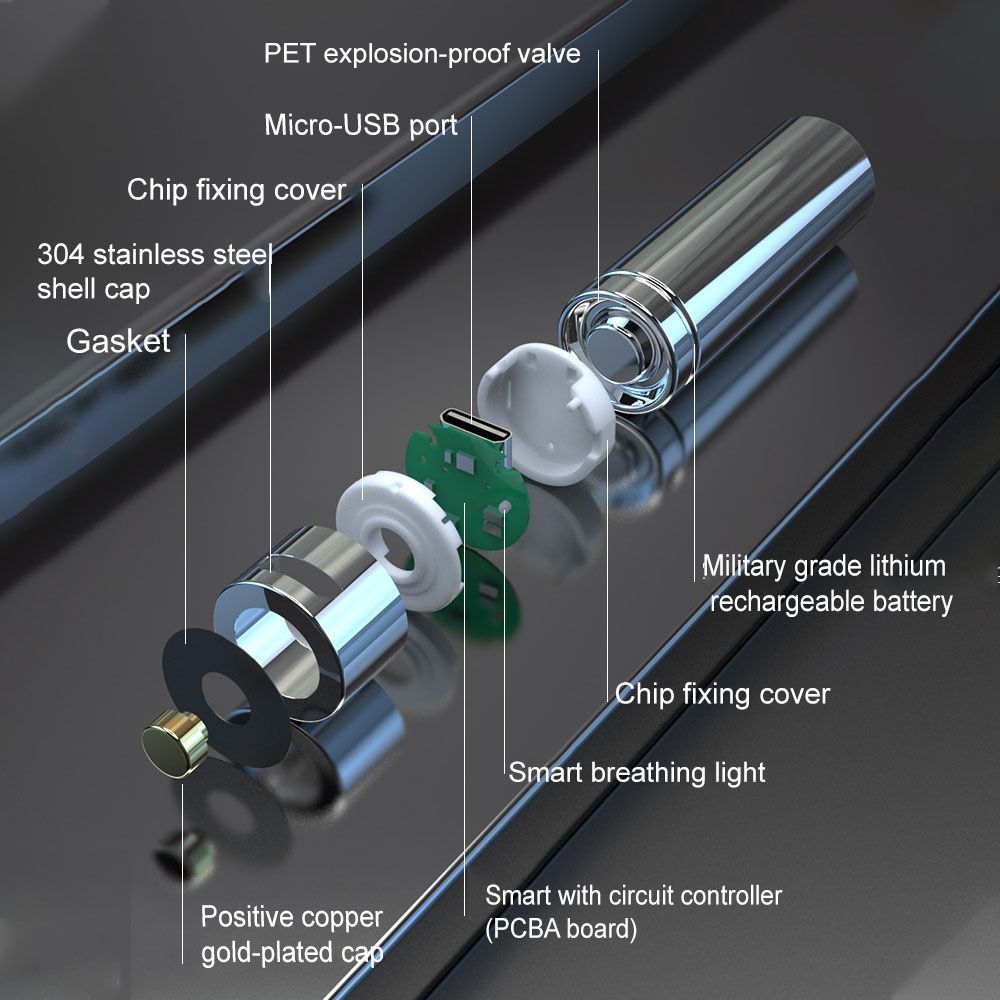 PET explosion-proof valve

Micro-USB port

Chip fixing cover

304 stainless steel shell cap

Gasket

Military grade lithium rechargeable battery

Chip fixing cover

Smart breathing light

Smart with circuit controller (PCBA board)

Positive copper gold-plated cap