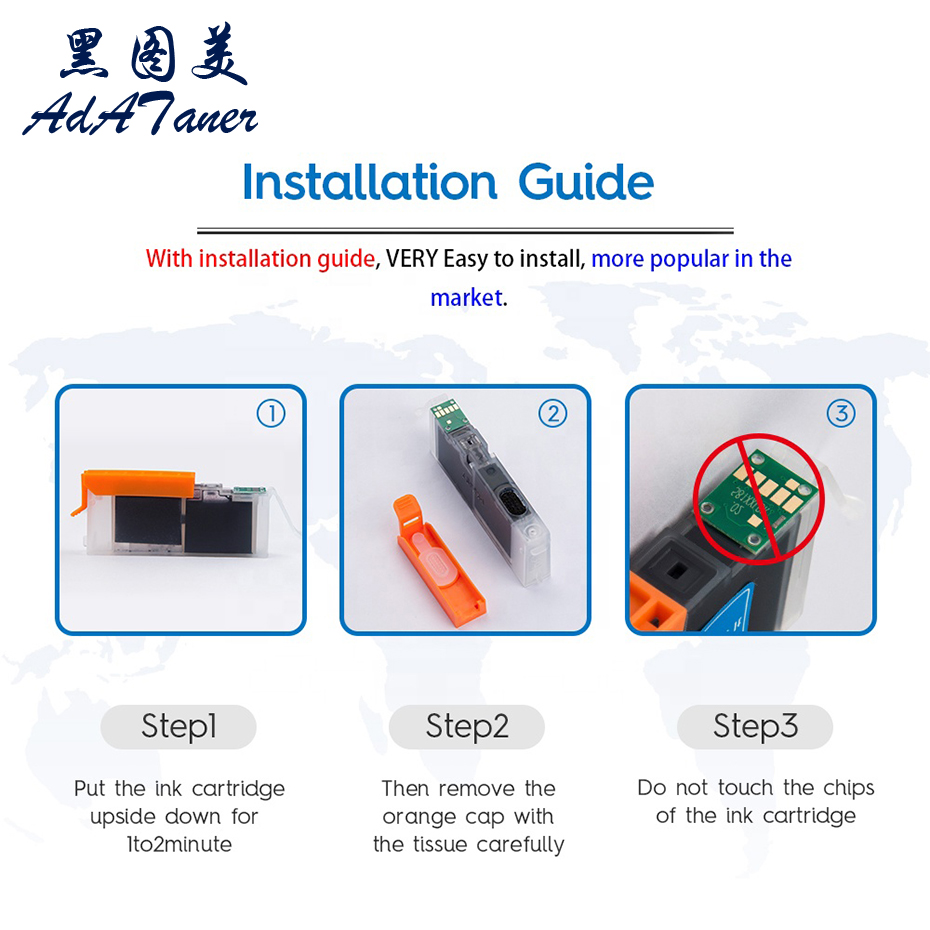 黑图美
AdATaner

Installation Guide

With installation guide, VERY Easy to install, more popular in the market.

①

②

③

Step1

Put the ink cartridge upside down for 1to2minute

Step2

Then remove the orange cap with the tissue carefully

Step3

Do not touch the chips of the ink cartridge