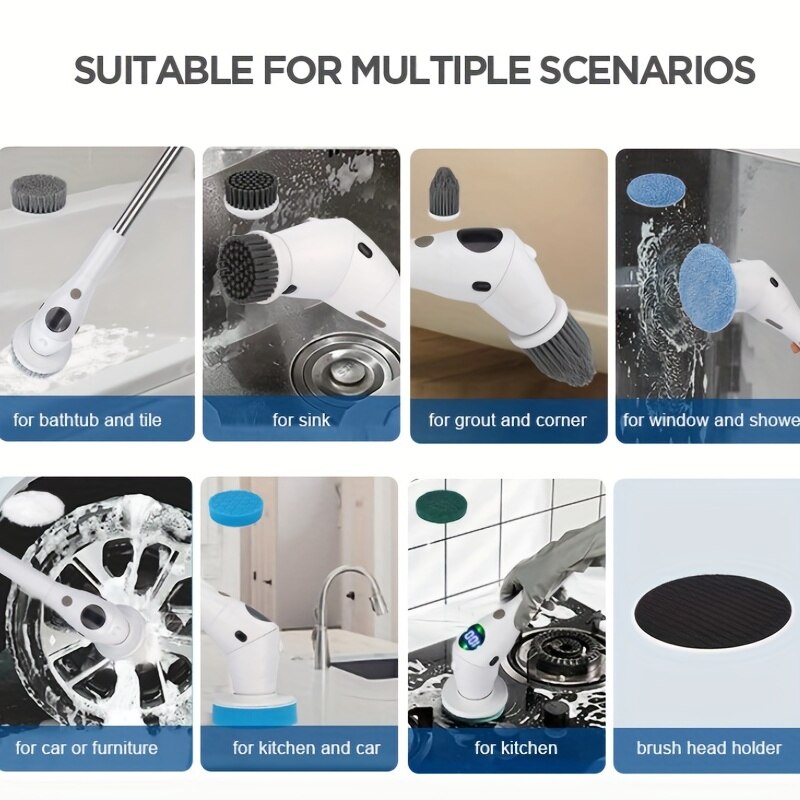 SUITABLE FOR MULTIPLE SCENARIOS

for bathtub and tile

for sink

for grout and corner

for window and showe

for car or furniture

for kitchen and car

for kitchen

brush head holder