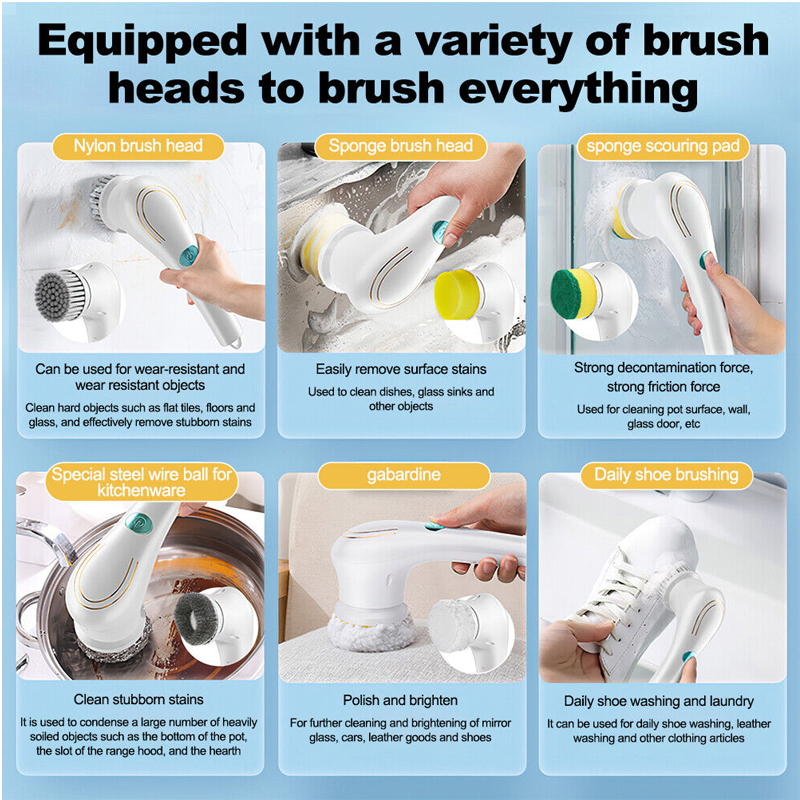 Equipped with a variety of brush heads to brush everything

Nylon brush head

Can be used for wear-resistant and wear resistant objects

Clean hard objects such as flat tiles, floors and glass, and effectively remove stubborn stains

Sponge brush head

Easily remove surface stains

Used to clean dishes, glass sinks and other objects

sponge scouring pad

Strong decontamination force, strong friction force

Used for cleaning pot surface, wall, glass door, etc

Special steel wire ball for kitchenware

Clean stubborn stains

It is used to condense a large number of heavily soiled objects such as the bottom of the pot, the slot of the range hood, and the hearth

gabardine

Polish and brighten

For further cleaning and brightening of mirror glass, cars, leather goods and shoes

Daily shoe brushing

Daily shoe washing and laundry

It can be used for daily shoe washing, leather washing and other clothing articles