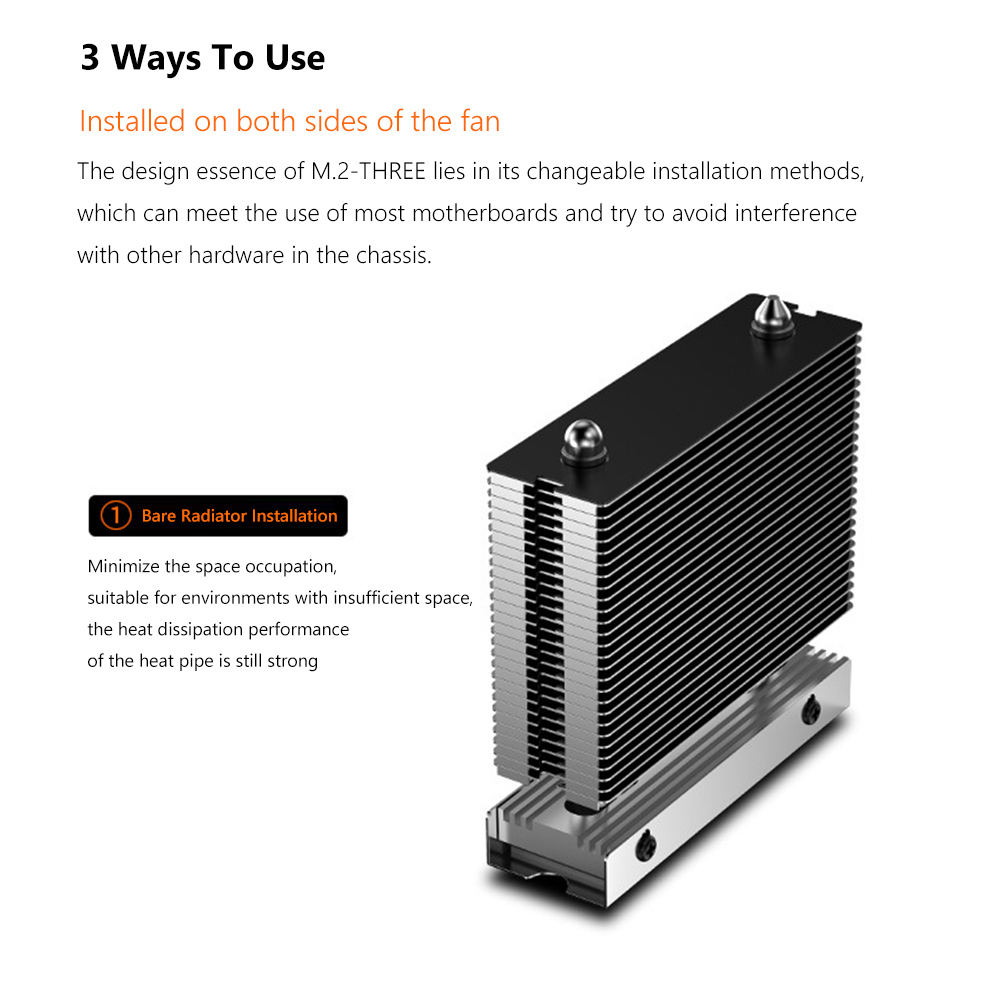 3 Ways To Use

Installed on both sides of the fan

The design essence of M.2-THREE lies in its changeable installation methods, which can meet the use of most motherboards and try to avoid interference with other hardware in the chassis.

① Bare Radiator Installation

Minimize the space occupation, suitable for environments with insufficient space, the heat dissipation performance of the heat pipe is still strong