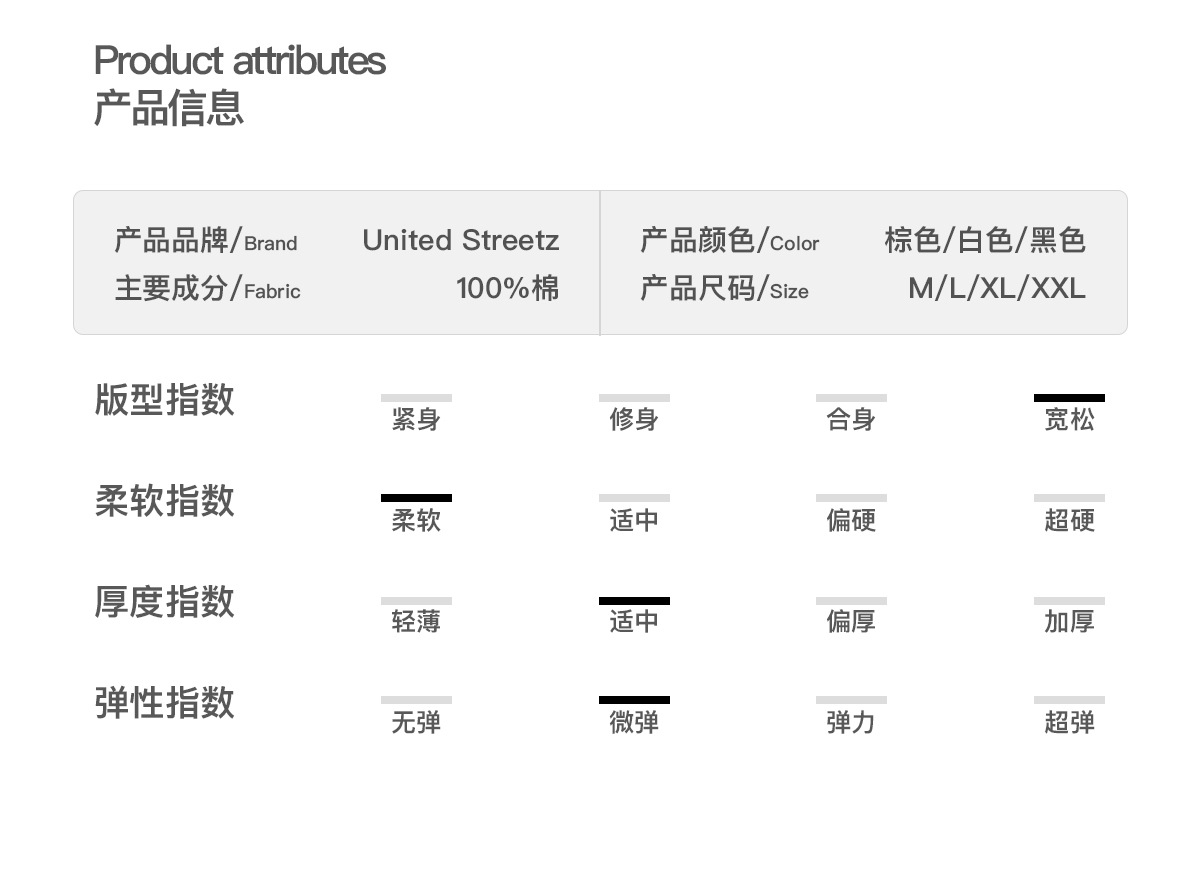 Product attributes
产品信息

产品品牌/Brand United Streetz
主要成分/Fabric 100%棉

产品颜色/Color 棕色/白色/黑色
产品尺码/Size M/L/XL/XXL

版型指数 紧身 修身 合身 宽松

柔软指数 柔软 适中 偏硬 超硬

厚度指数 轻薄 适中 偏厚 加厚

弹性指数 无弹 微弹 弹力 超弹