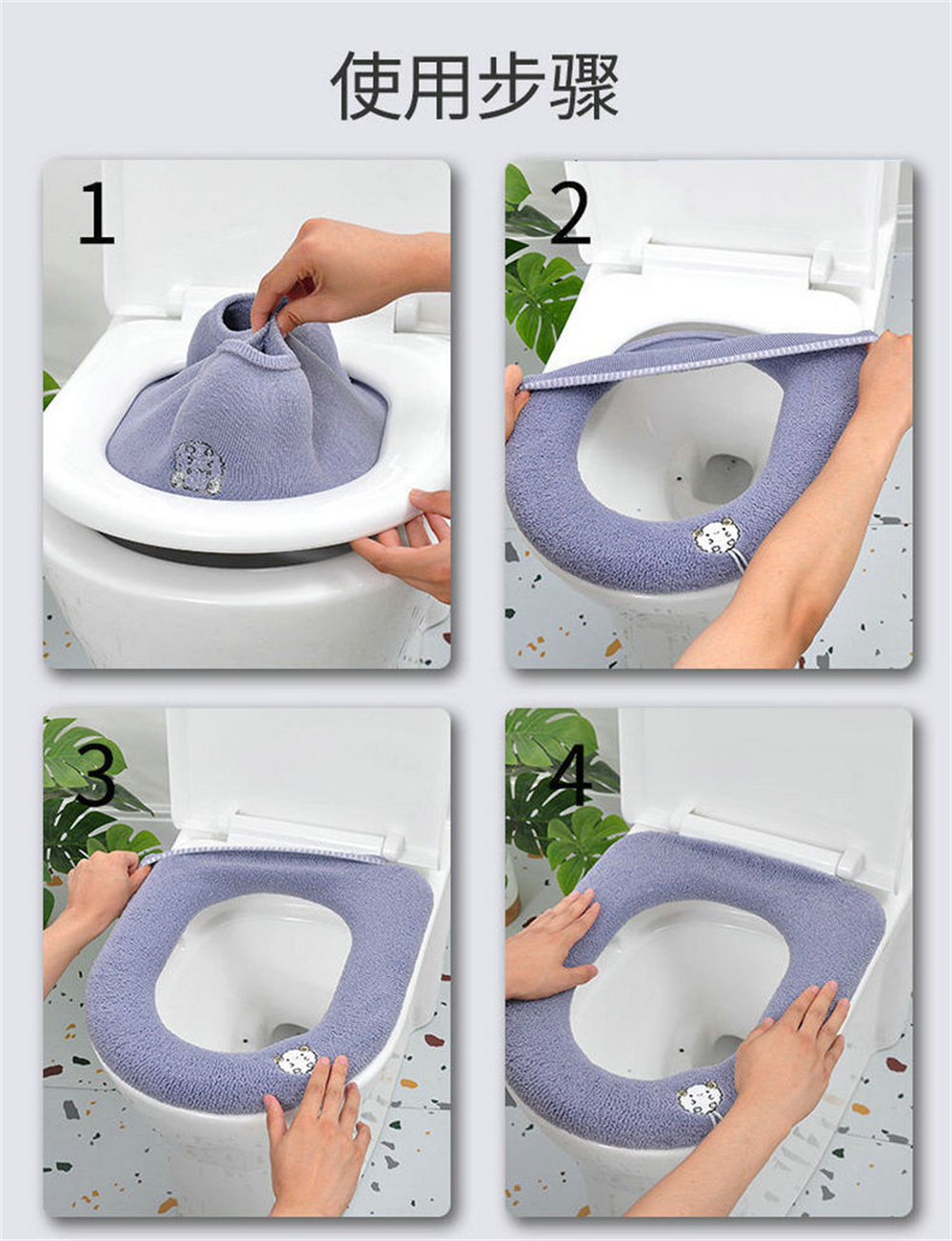 使用步骤

1

2

3

4