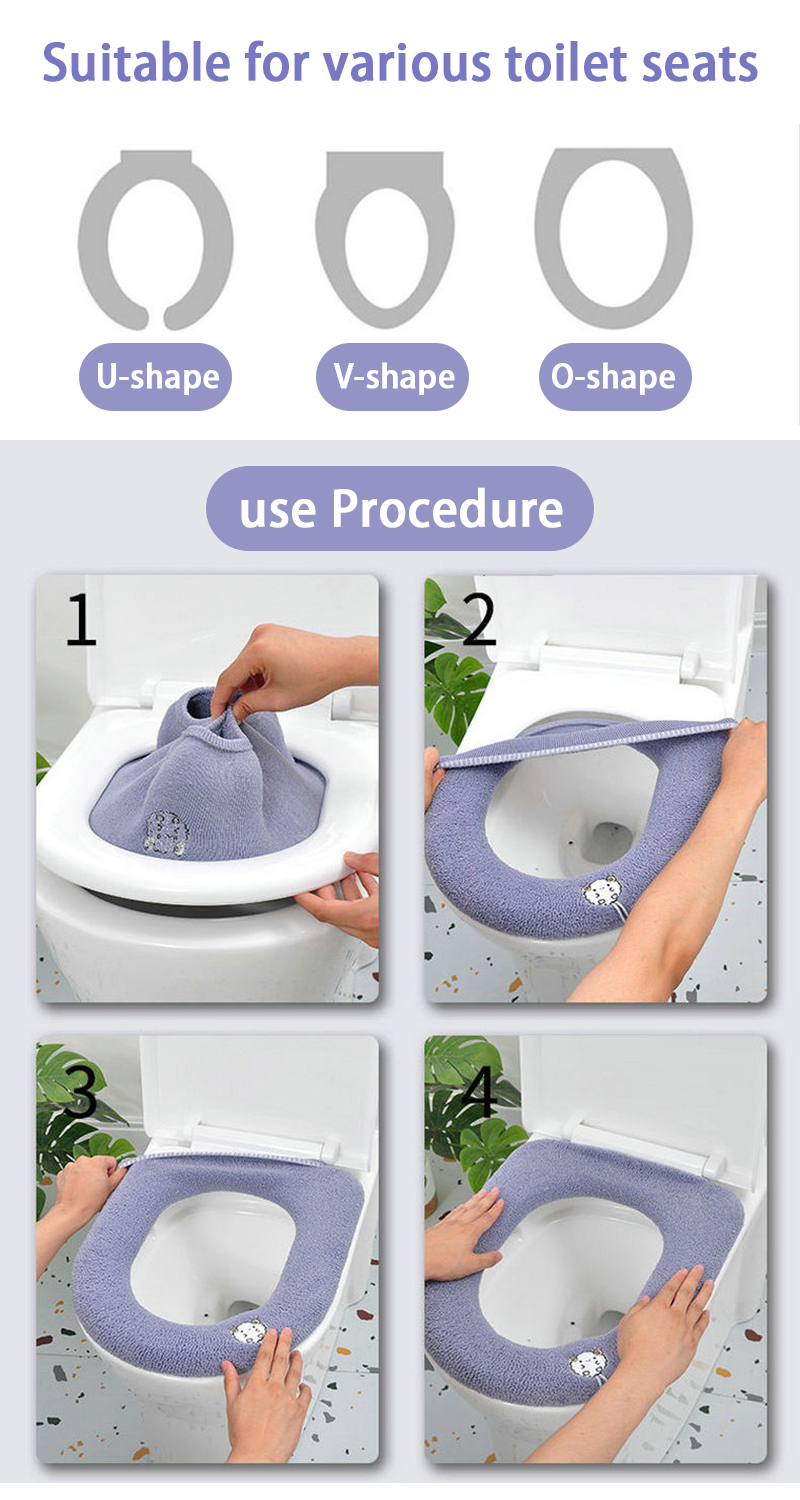 Suitable for various toilet seats

U-shape
V-shape
O-shape

use Procedure

1
2
3
4