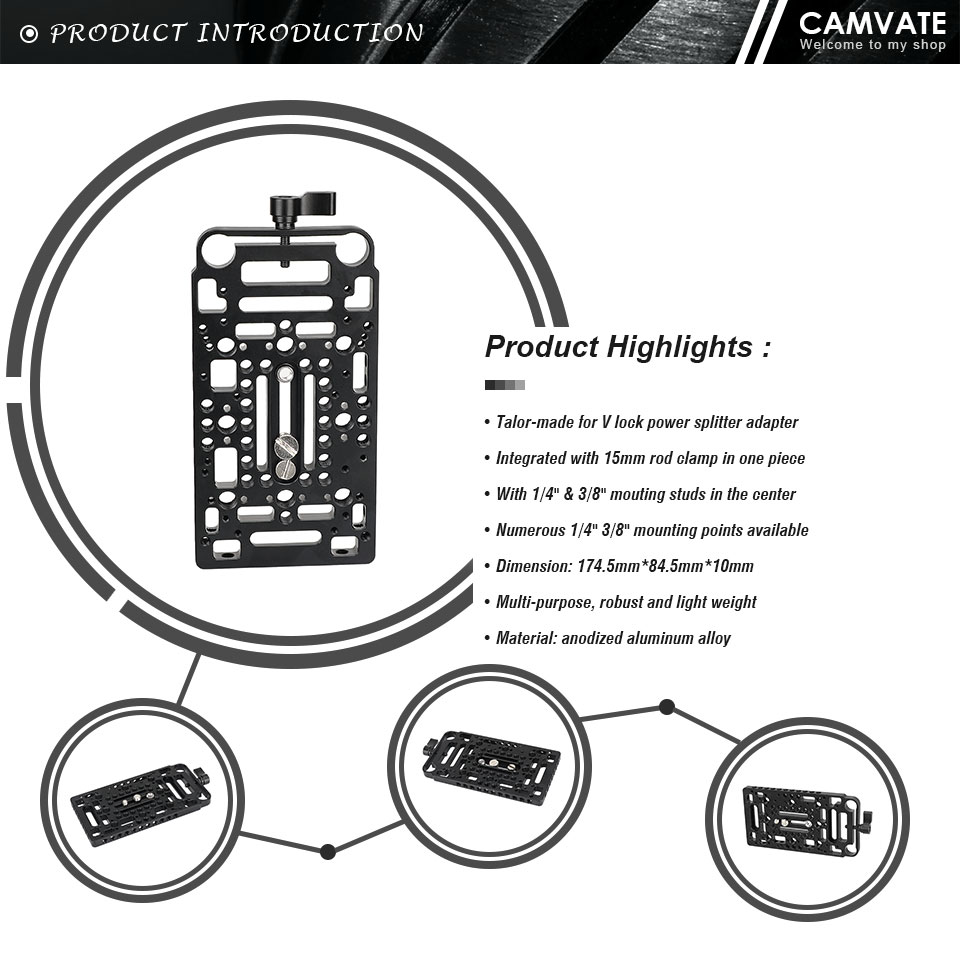 PRODUCT INTRODUCTION

CAMVATE
Welcome to my shop

Product Highlights :

• Talor-made for V lock power splitter adapter
• Integrated with 15mm rod clamp in one piece
• With 1/4" & 3/8" mouting studs in the center
• Numerous 1/4" 3/8" mounting points available
• Dimension: 174.5mm*84.5mm*10mm
• Multi-purpose, robust and light weight
• Material: anodized aluminum alloy