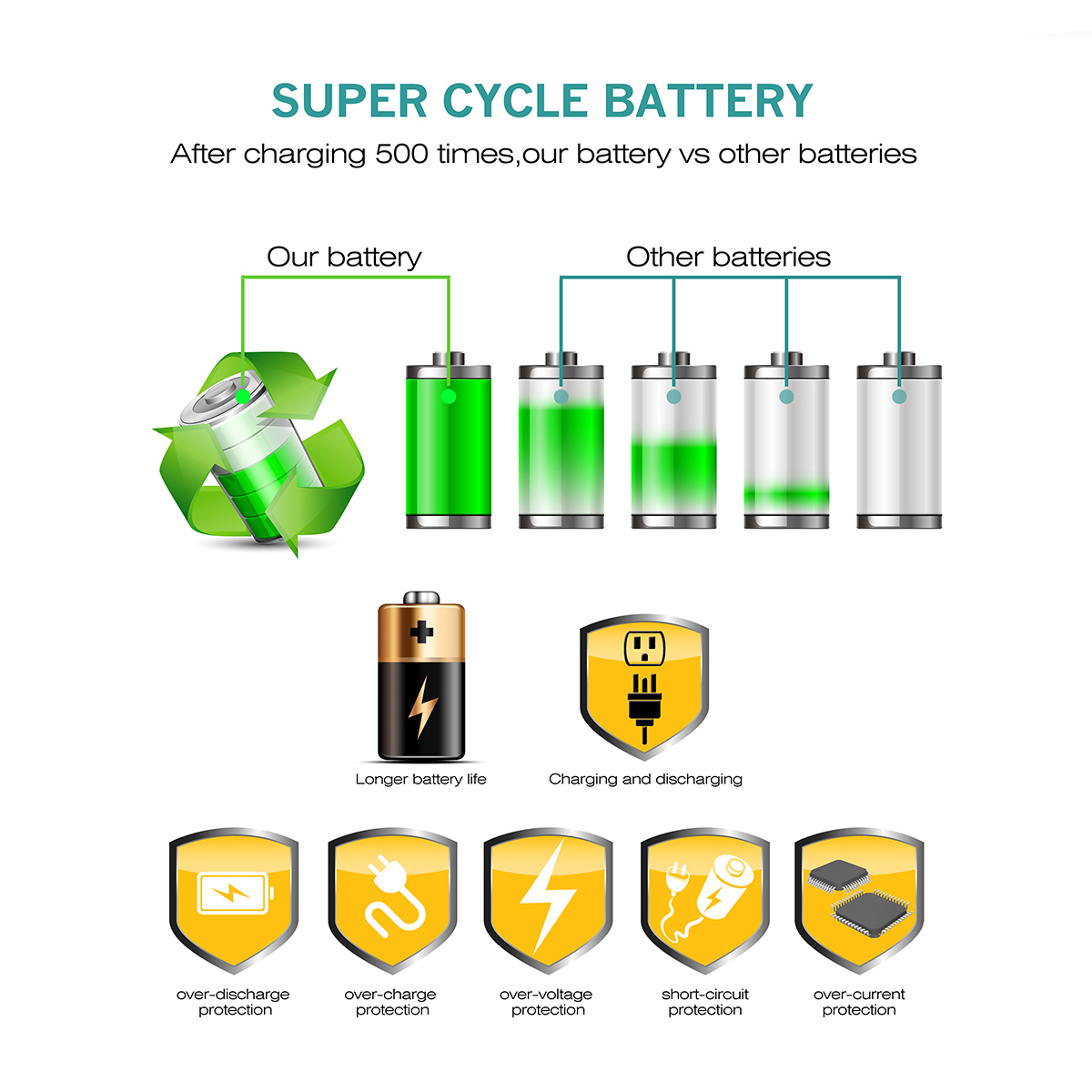 SUPER CYCLE BATTERY

After charging 500 times,our battery vs other batteries

Our battery

Other batteries

Longer battery life

Charging and discharging

over-discharge protection

over-charge protection

over-voltage protection

short-circuit protection

over-current protection